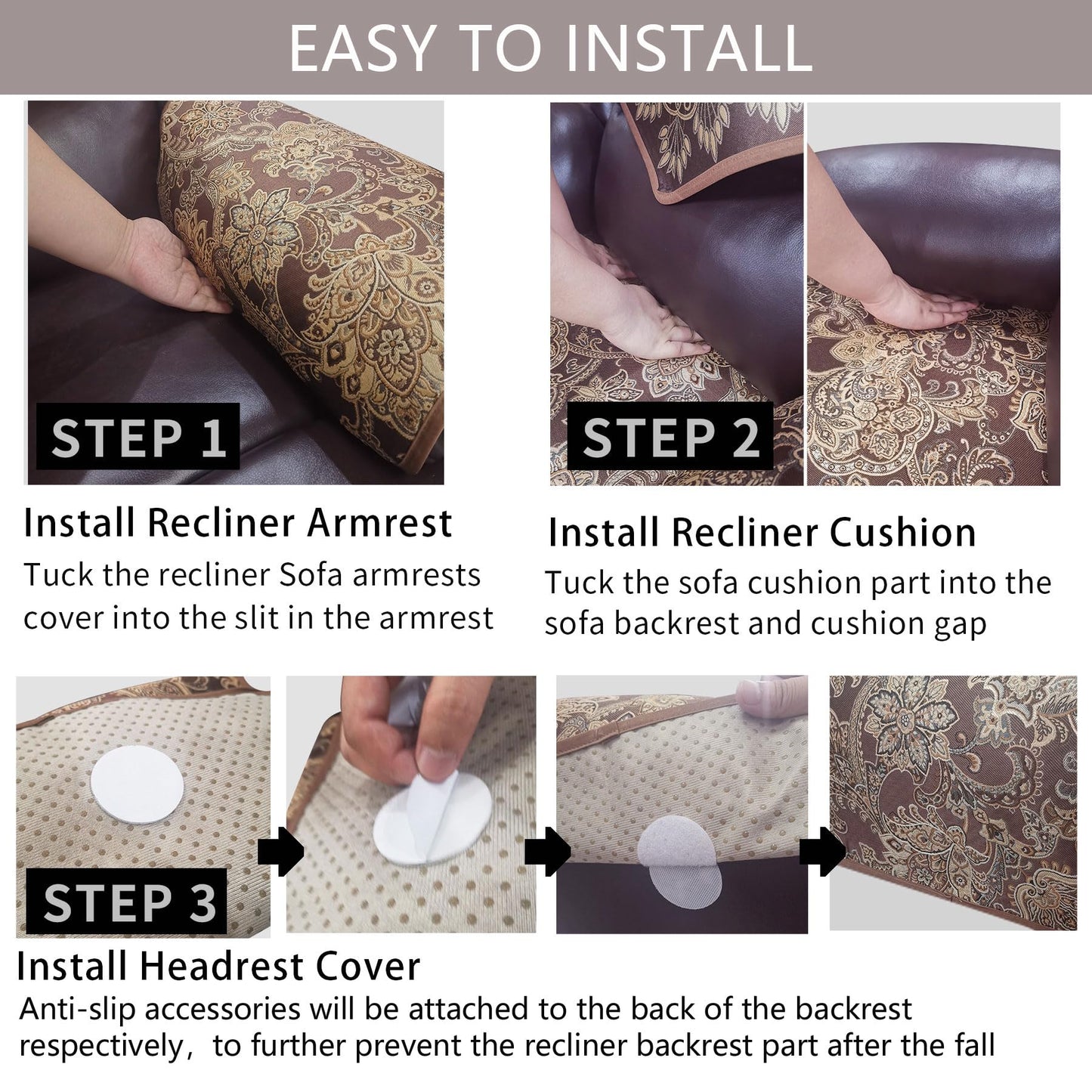 EASY TO INSTALL

STEP 1

Install Recliner Armrest

Tuck the recliner Sofa armrests cover into the slit in the armrest

STEP 2

Install Recliner Cushion

Tuck the sofa cushion part into the sofa backrest and cushion gap

STEP 3

Install Headrest Cover

Anti-slip accessories will be attached to the back of the backrest respectively, to further prevent the recliner backrest part after the fall