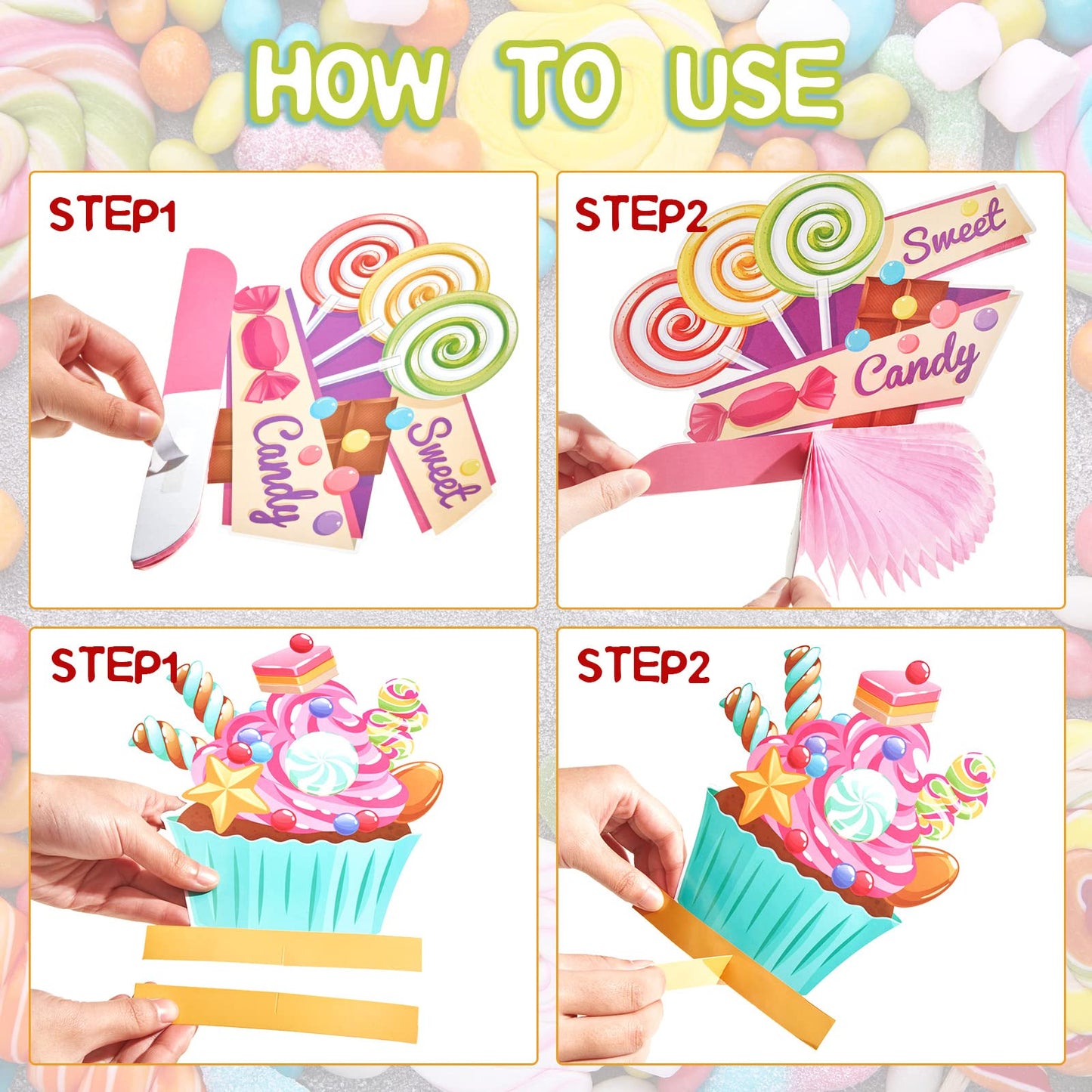 HOW TO USE

STEP1

Candy

Sweet

STEP2

Sweet

Candy

STEP1

STEP2