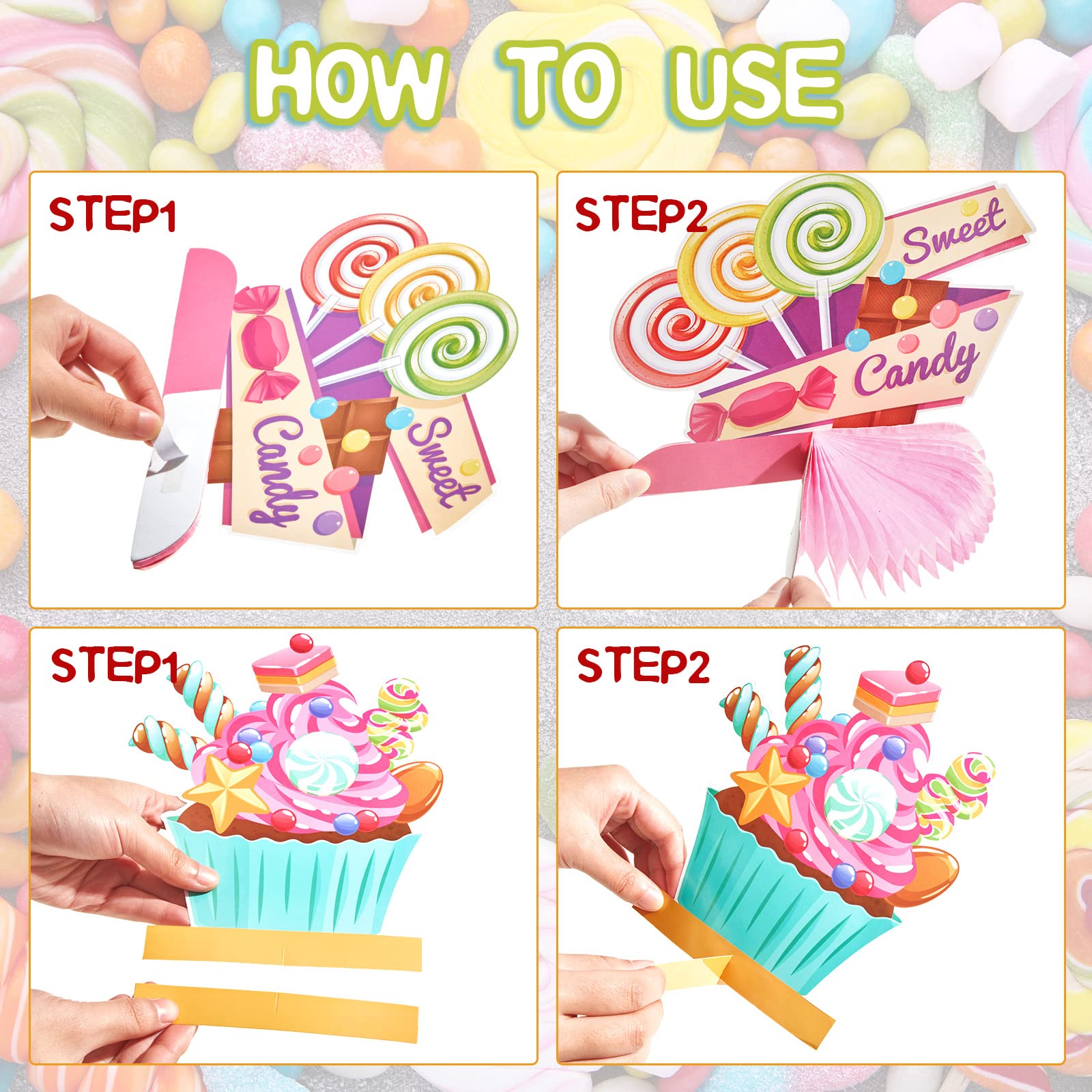 HOW TO USE

STEP1

Candy

Sweet

STEP2

Sweet

Candy

STEP1

STEP2