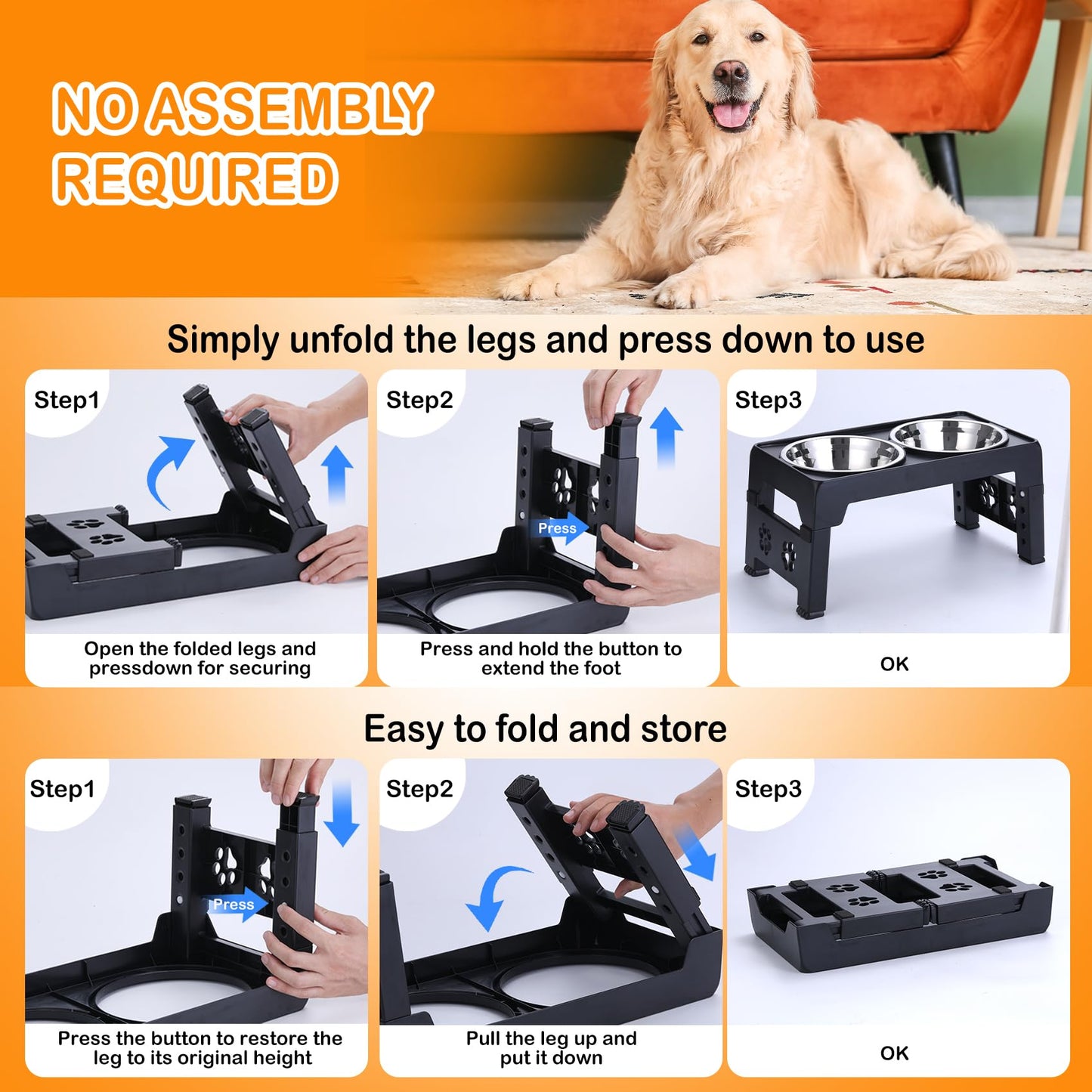 NO ASSEMBLY REQUIRED

Simply unfold the legs and press down to use

Step1

Open the folded legs and pressdown for securing

Step2

Press

Press and hold the button to extend the foot

Step3

OK

Easy to fold and store

Step1

Press

Press the button to restore the leg to its original height

Step2

Pull the leg up and put it down

Step3

OK