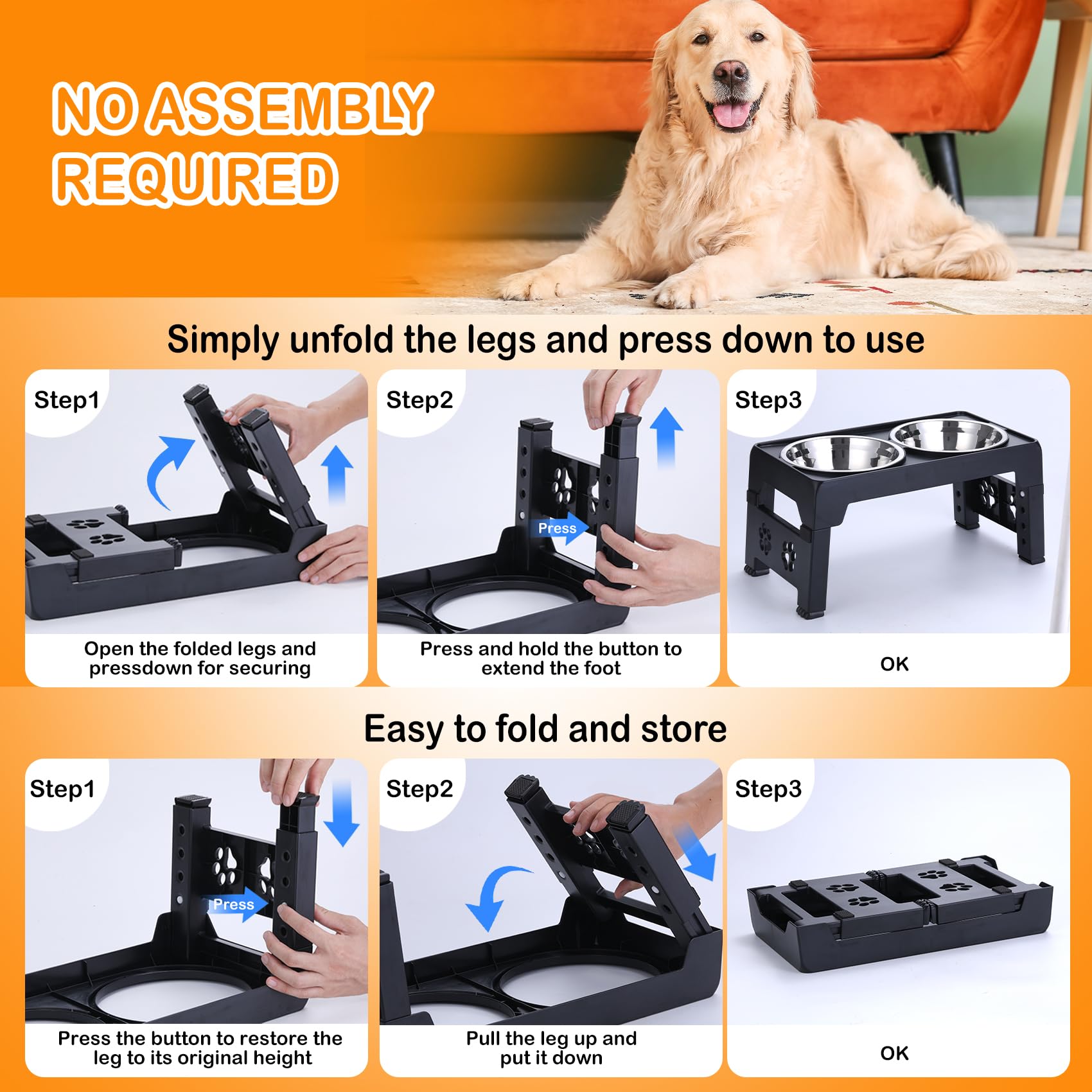 NO ASSEMBLY REQUIRED

Simply unfold the legs and press down to use

Step1

Open the folded legs and pressdown for securing

Step2

Press

Press and hold the button to extend the foot

Step3

OK

Easy to fold and store

Step1

Press

Press the button to restore the leg to its original height

Step2

Pull the leg up and put it down

Step3

OK