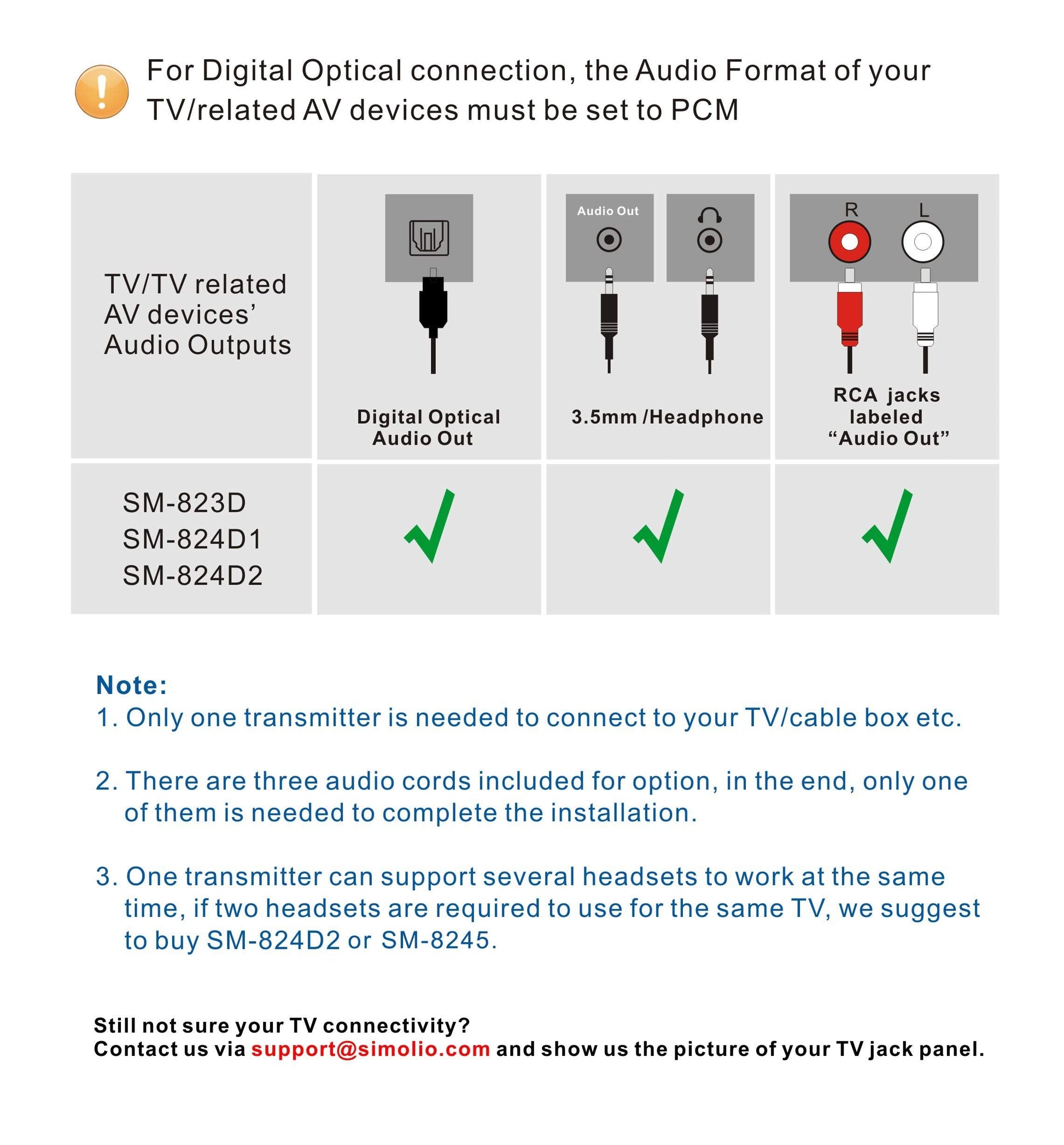 For Digital Optical connection, the Audio Format of your TV/related AV devices must be set to PCM

| TV/TV related AV devices' Audio Outputs | Digital Optical Audio Out | Audio Out 3.5mm /Headphone | R L RCA jacks labeled "Audio Out" |
|---|---|---|---|
| SM-823D SM-824D1 SM-824D2 | ✓ | ✓ | ✓ |

Note:
1. Only one transmitter is needed to connect to your TV/cable box etc.

2. There are three audio cords included for option, in the end, only one of them is needed to complete the installation.

3. One transmitter can support several headsets to work at the same time, if two headsets are required to use for the same TV, we suggest to buy SM-824D2 or SM-8245.

Still not sure your TV connectivity?
Contact us via support@simolio.com and show us the picture of your TV jack panel.