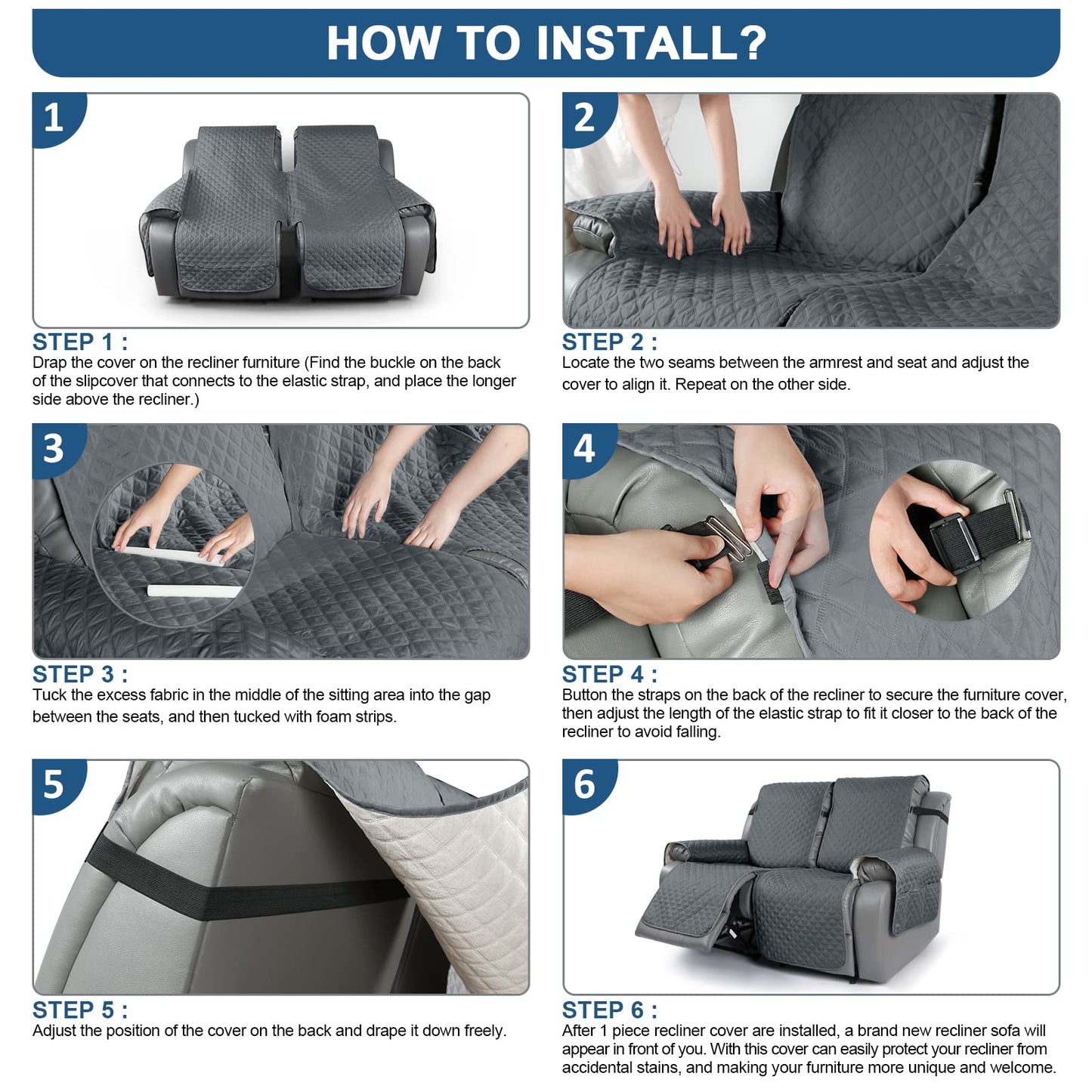 HOW TO INSTALL?

1

STEP 1 :
Drap the cover on the recliner furniture (Find the buckle on the back of the slipcover that connects to the elastic strap, and place the longer side above the recliner.)

2

STEP 2 :
Locate the two seams between the armrest and seat and adjust the cover to align it. Repeat on the other side.

3

STEP 3 :
Tuck the excess fabric in the middle of the sitting area into the gap between the seats, and then tucked with foam strips.

4

STEP 4 :
Button the straps on the back of the recliner to secure the furniture cover, then adjust the length of the elastic strap to fit it closer to the back of the recliner to avoid falling.

5

STEP 5 :
Adjust the position of the cover on the back and drape it down freely.

6

STEP 6 :
After 1 piece recliner cover are installed, a brand new recliner sofa will appear in front of you. With this cover can easily protect your recliner from accidental stains, and making your furniture more unique and welcome.