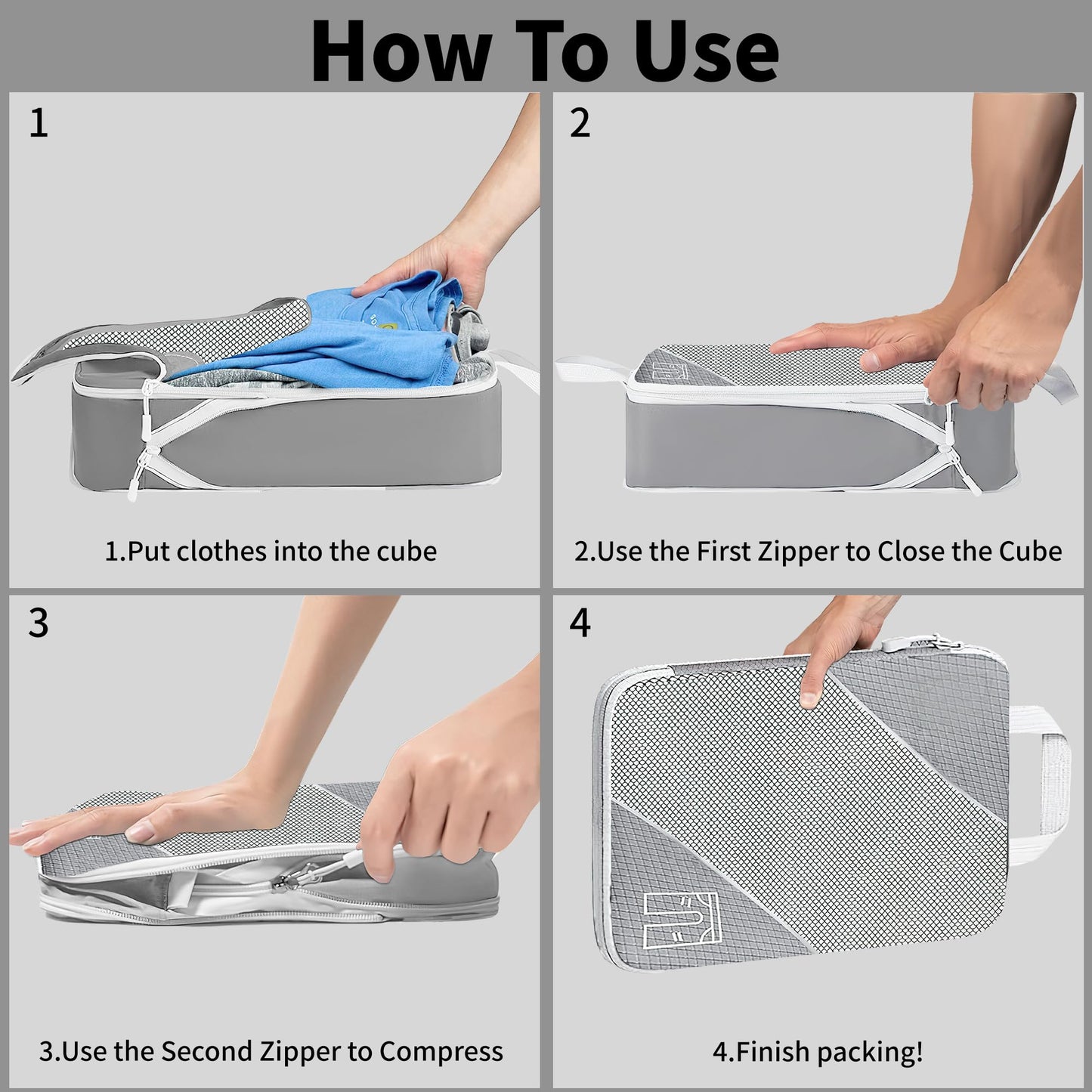 How To Use

1

1.Put clothes into the cube

2

2.Use the First Zipper to Close the Cube

3

3.Use the Second Zipper to Compress

4

4.Finish packing!