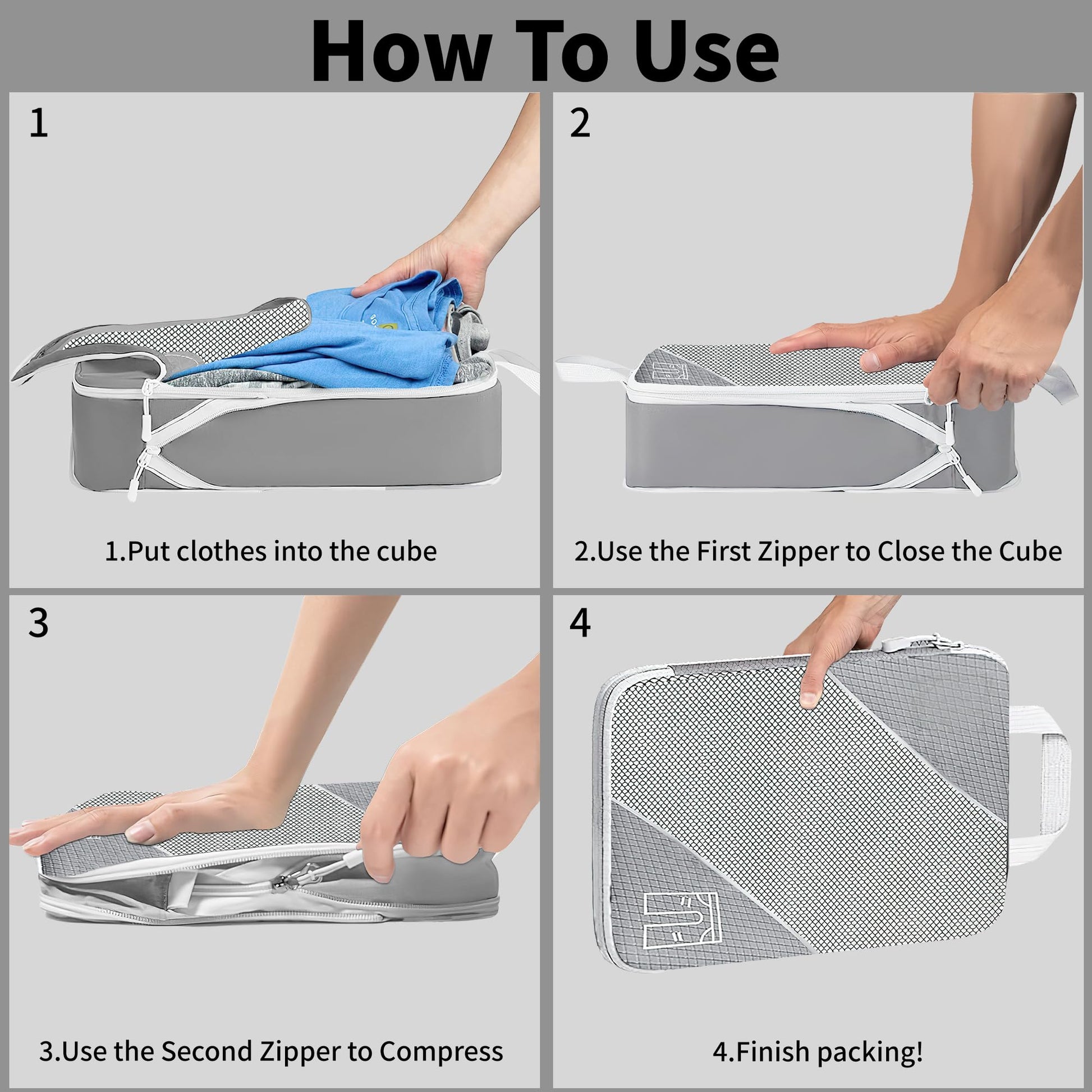 How To Use

1

1.Put clothes into the cube

2

2.Use the First Zipper to Close the Cube

3

3.Use the Second Zipper to Compress

4

4.Finish packing!