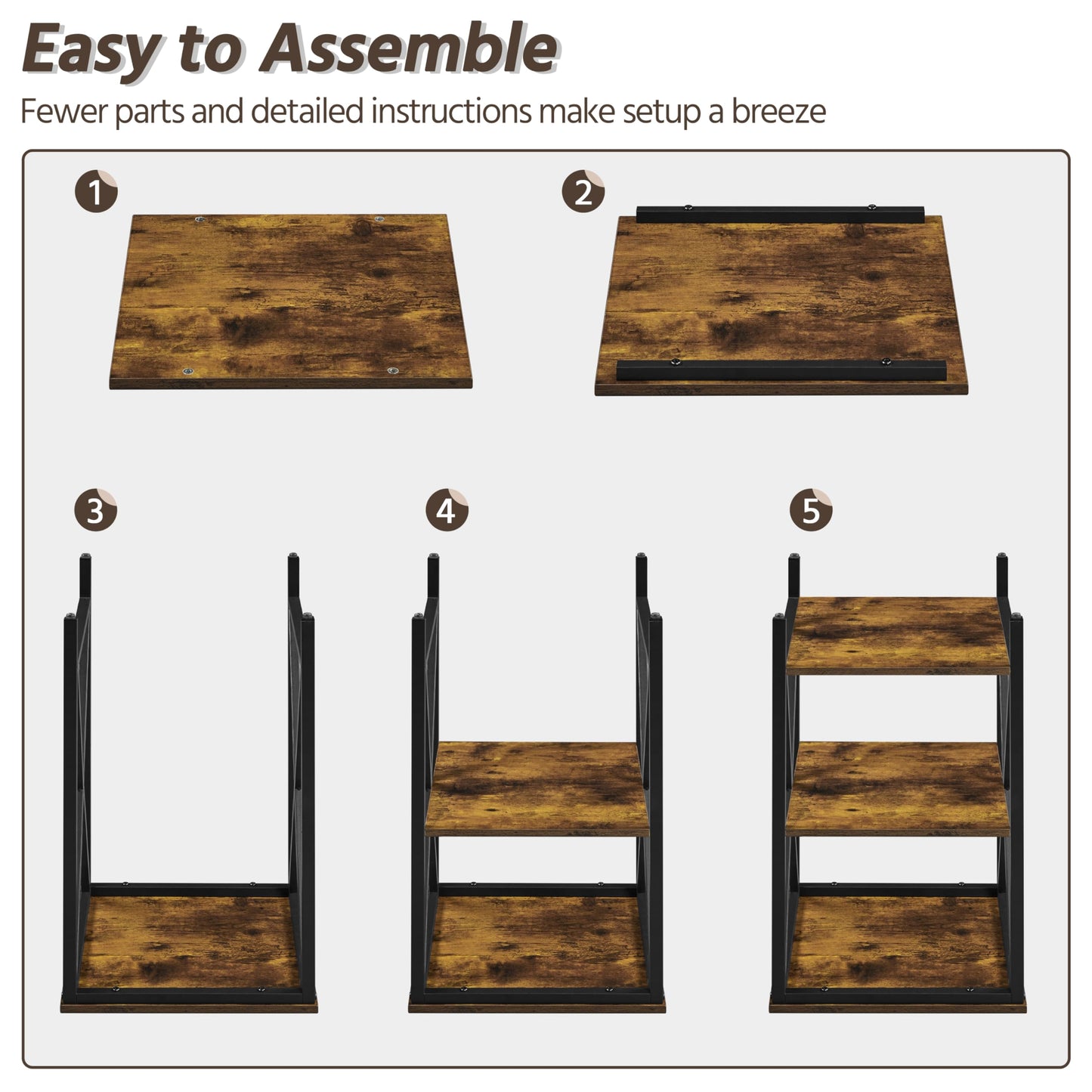 Easy to Assemble

Fewer parts and detailed instructions make setup a breeze

1

2

3

4

5