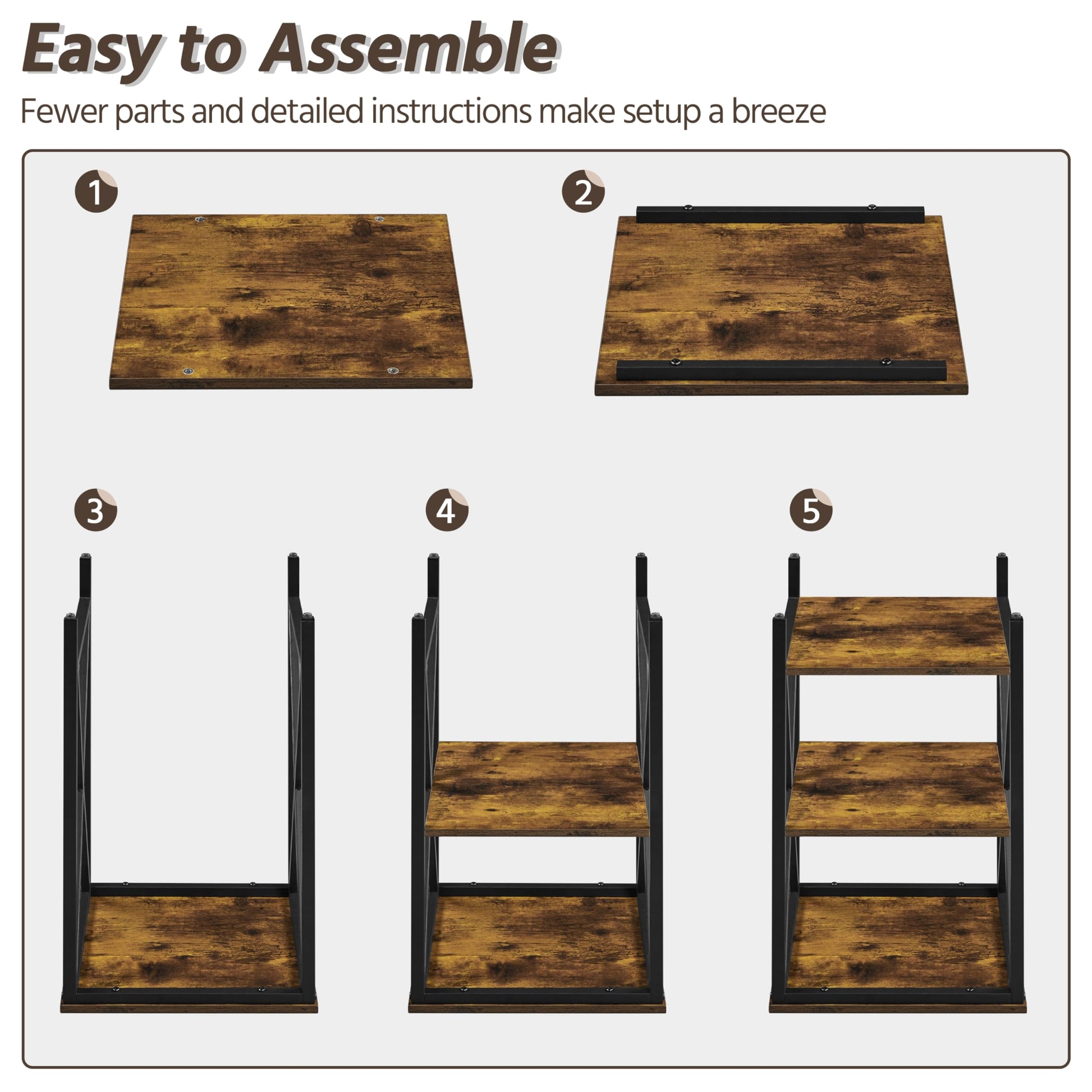 Easy to Assemble

Fewer parts and detailed instructions make setup a breeze

1

2

3

4

5