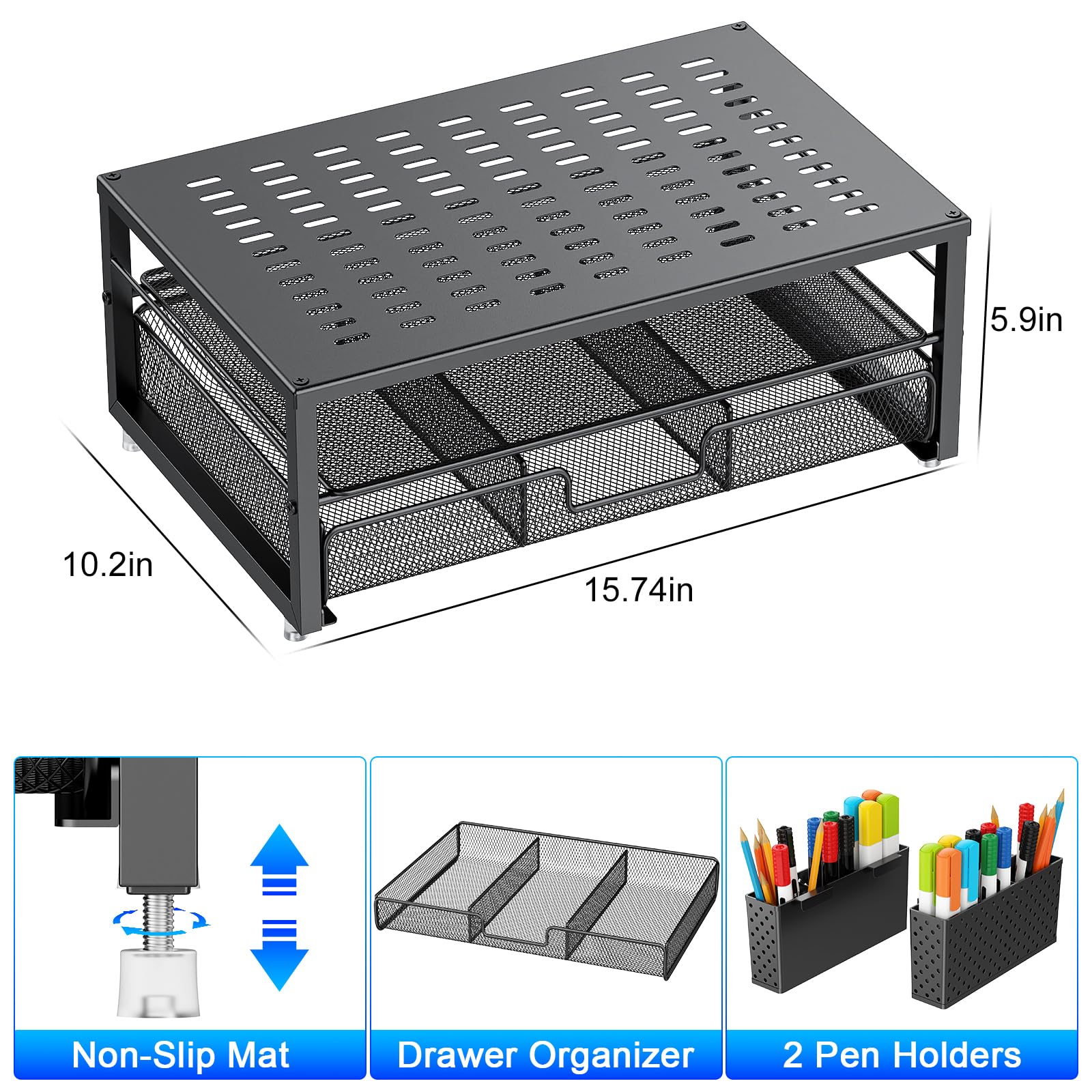 5.9in

10.2in

15.74in

Non-Slip Mat

Drawer Organizer

2 Pen Holders