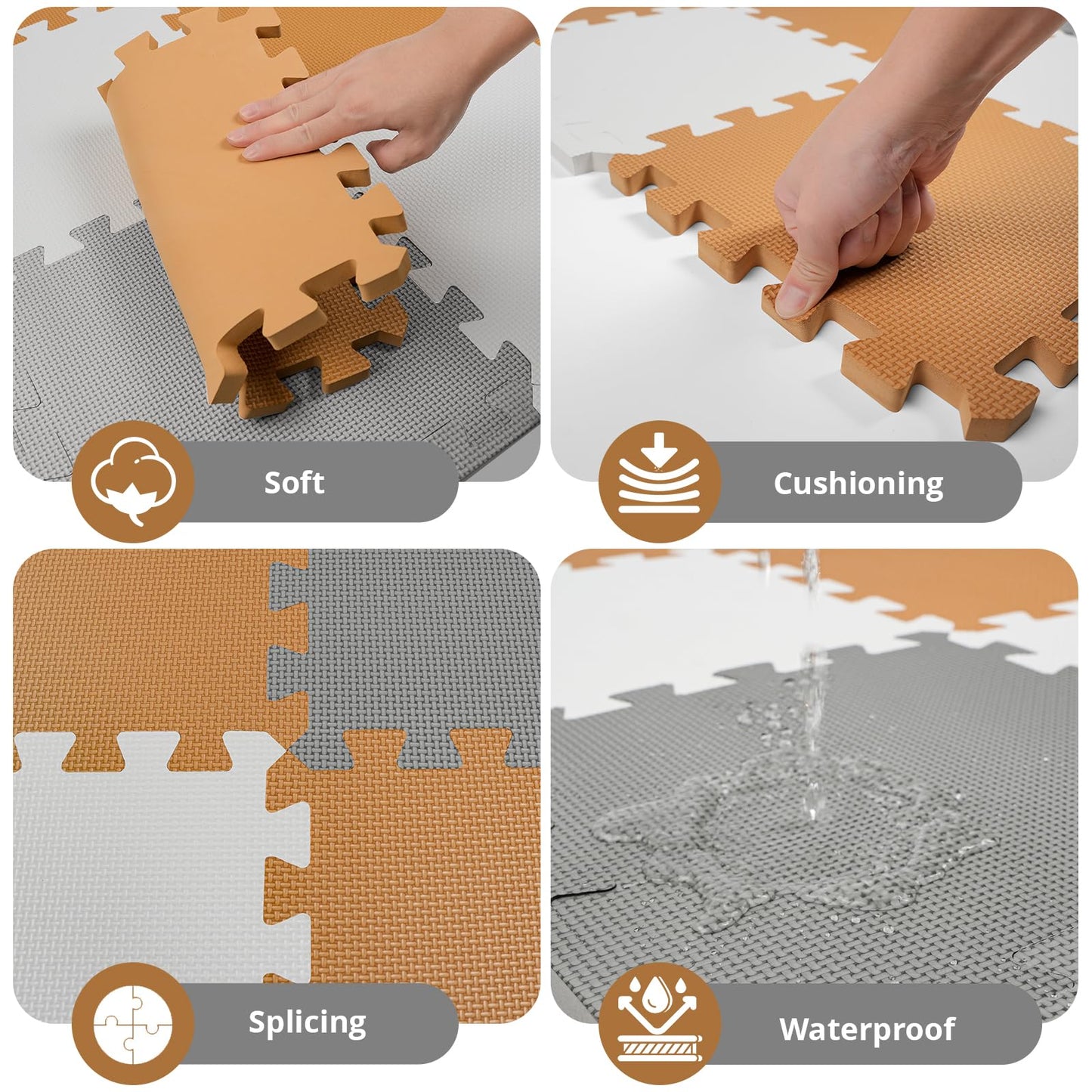 Soft

Cushioning

Splicing

Waterproof