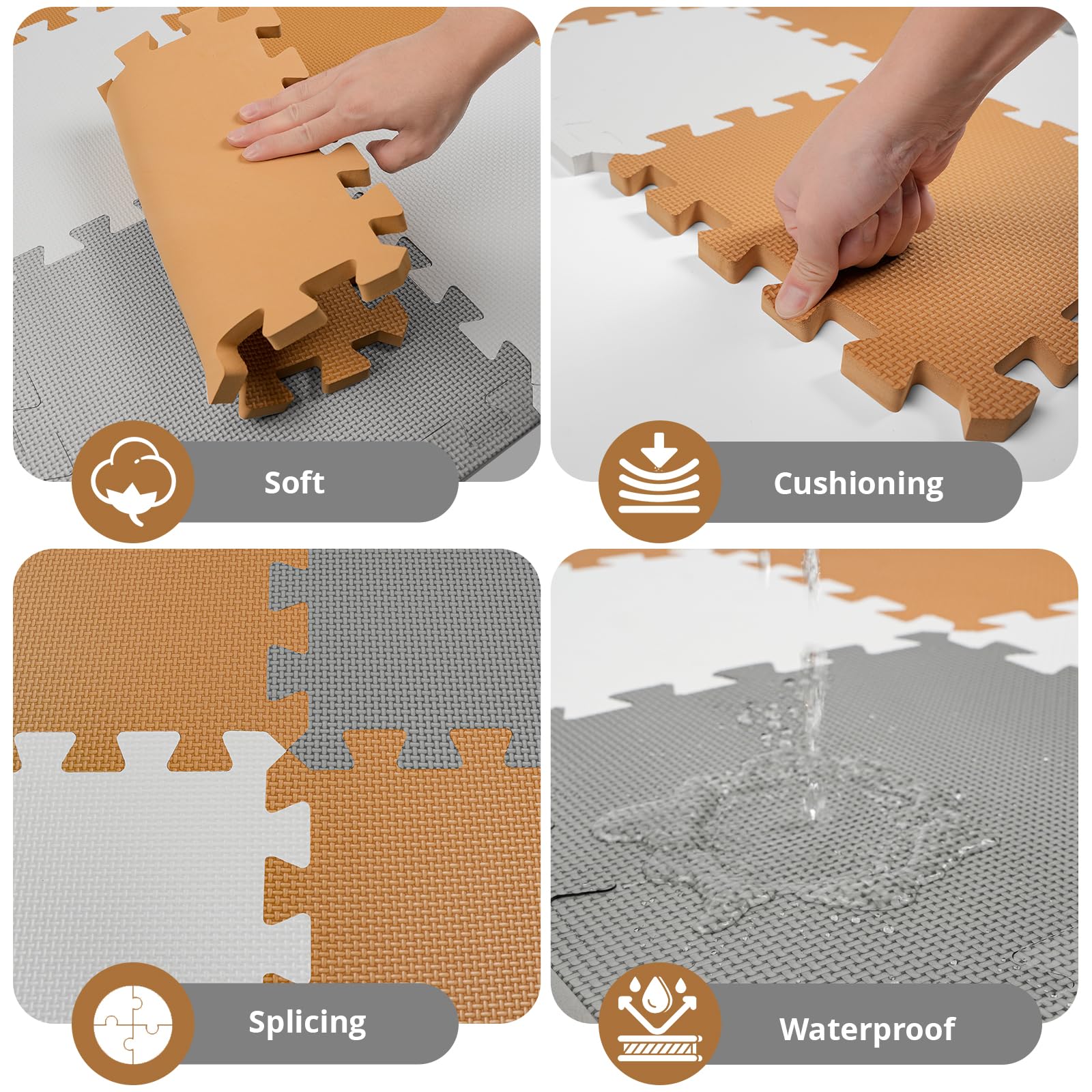 Soft

Cushioning

Splicing

Waterproof