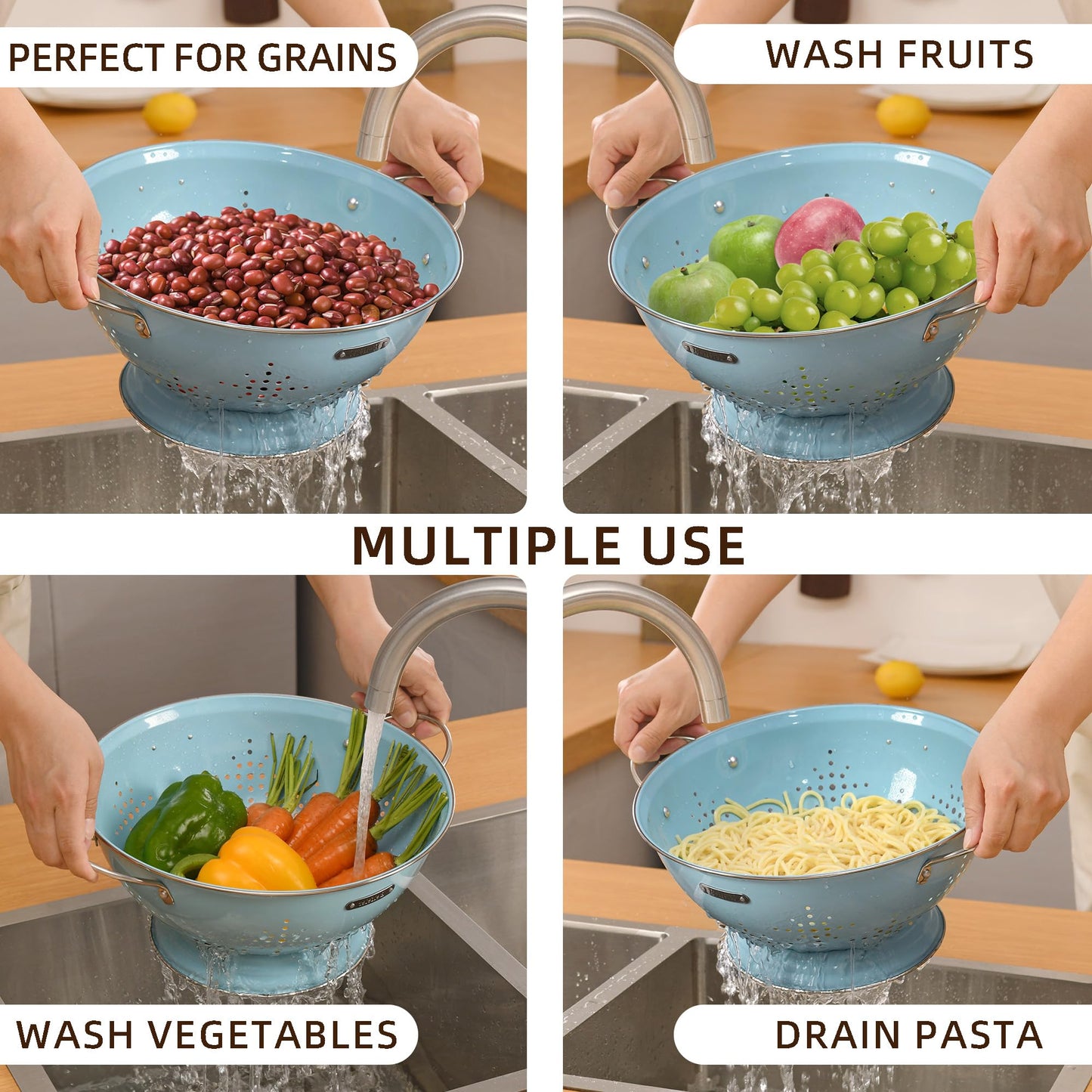 PERFECT FOR GRAINS

WASH FRUITS

MULTIPLE USE

WASH VEGETABLES

DRAIN PASTA