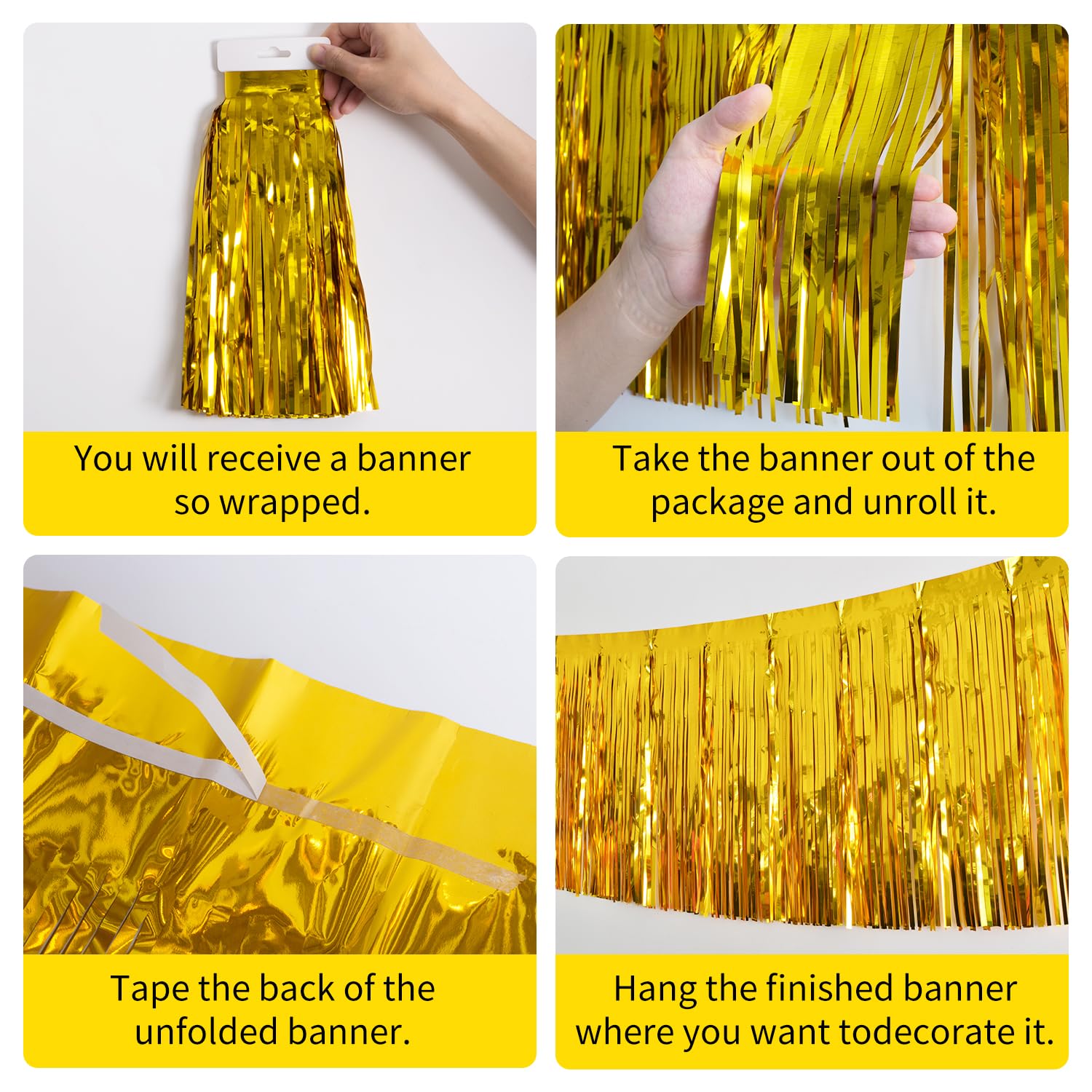 You will receive a banner so wrapped.

Take the banner out of the package and unroll it.

Tape the back of the unfolded banner.

Hang the finished banner where you want todecorate it.