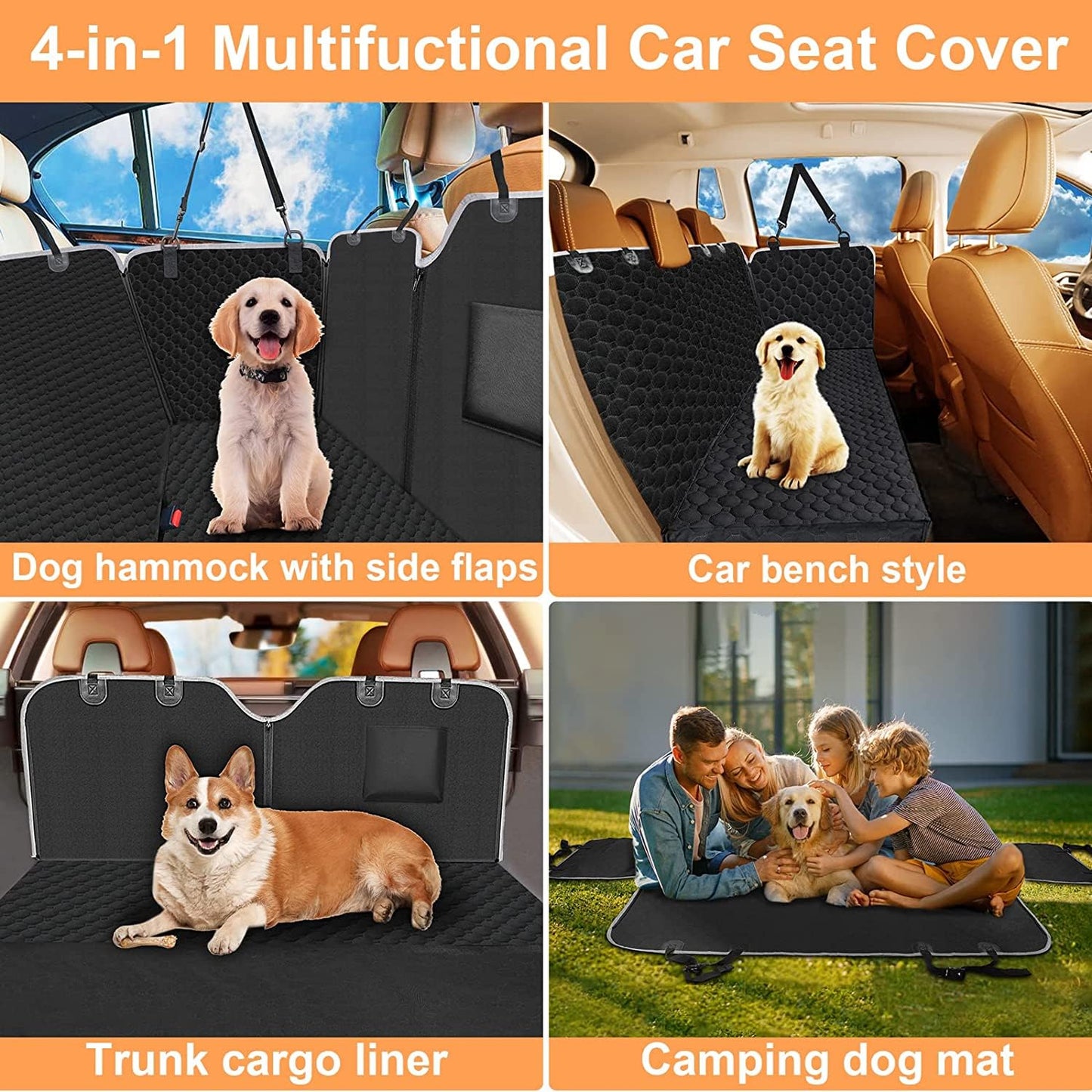 4-in-1 Multifuctional Car Seat Cover

Dog hammock with side flaps

Car bench style

Trunk cargo liner

Camping dog mat