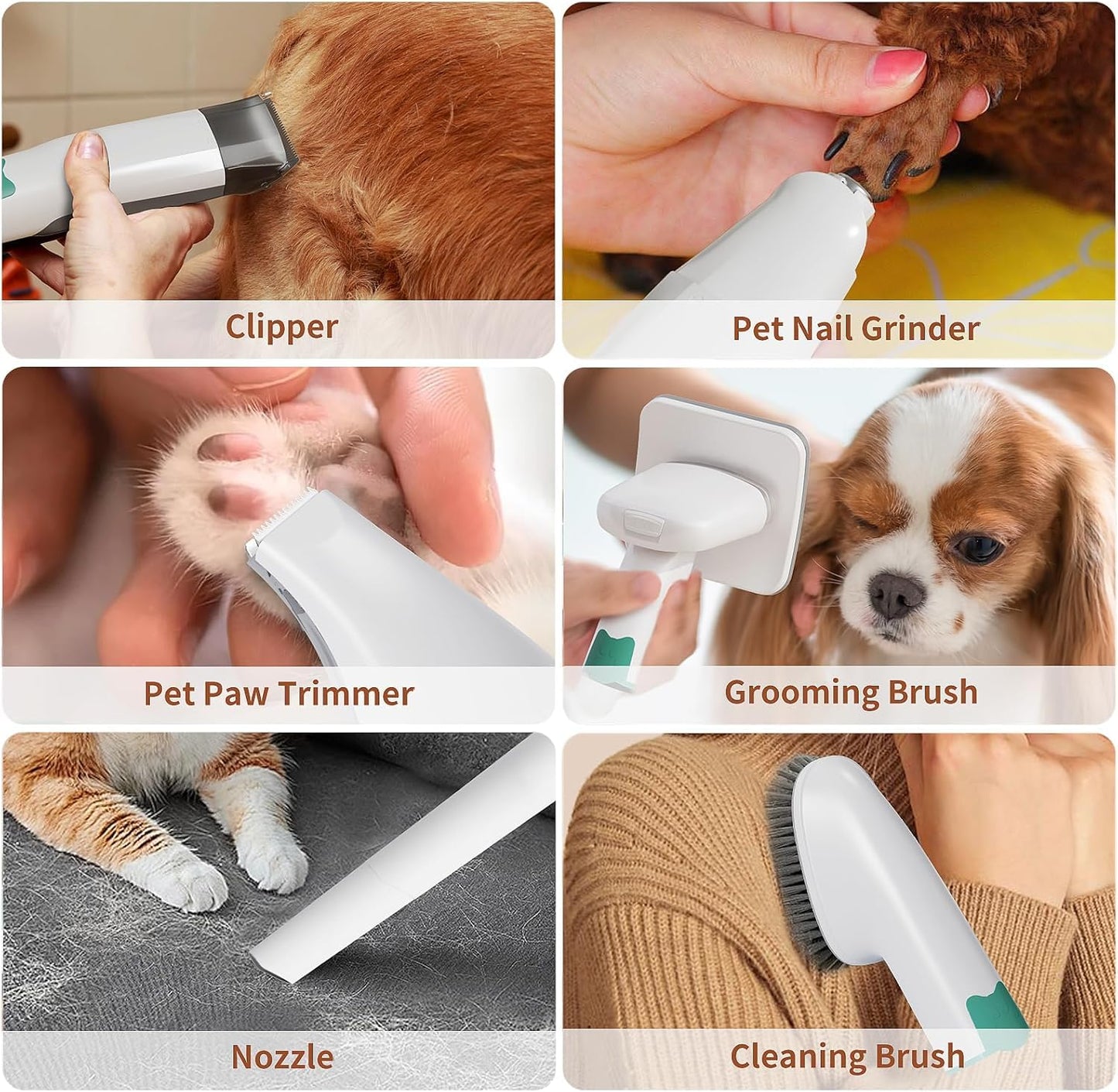 Clipper

Pet Nail Grinder

Pet Paw Trimmer

Grooming Brush

Nozzle

Cleaning Brush