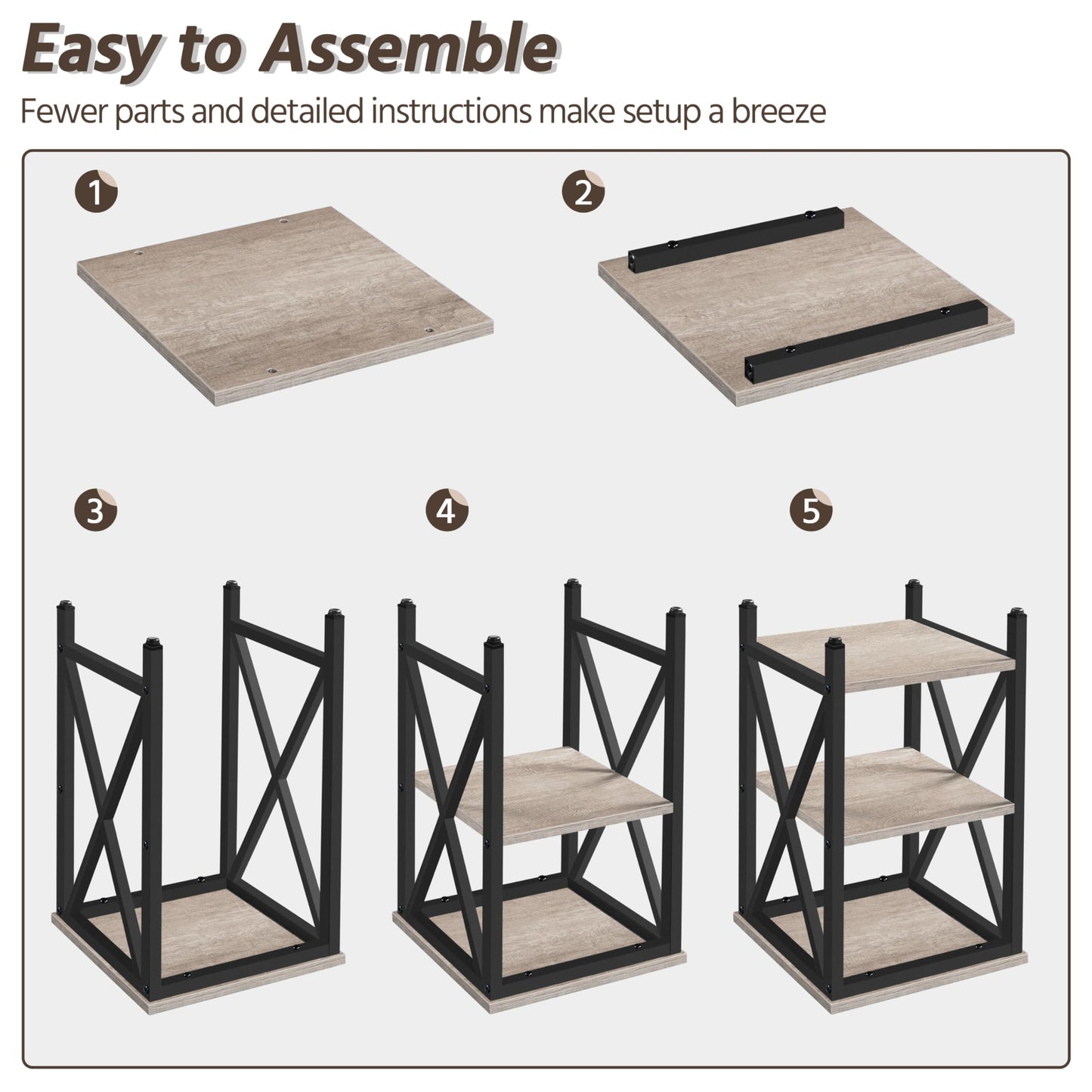 Easy to Assemble

Fewer parts and detailed instructions make setup a breeze

1

2

3

4

5