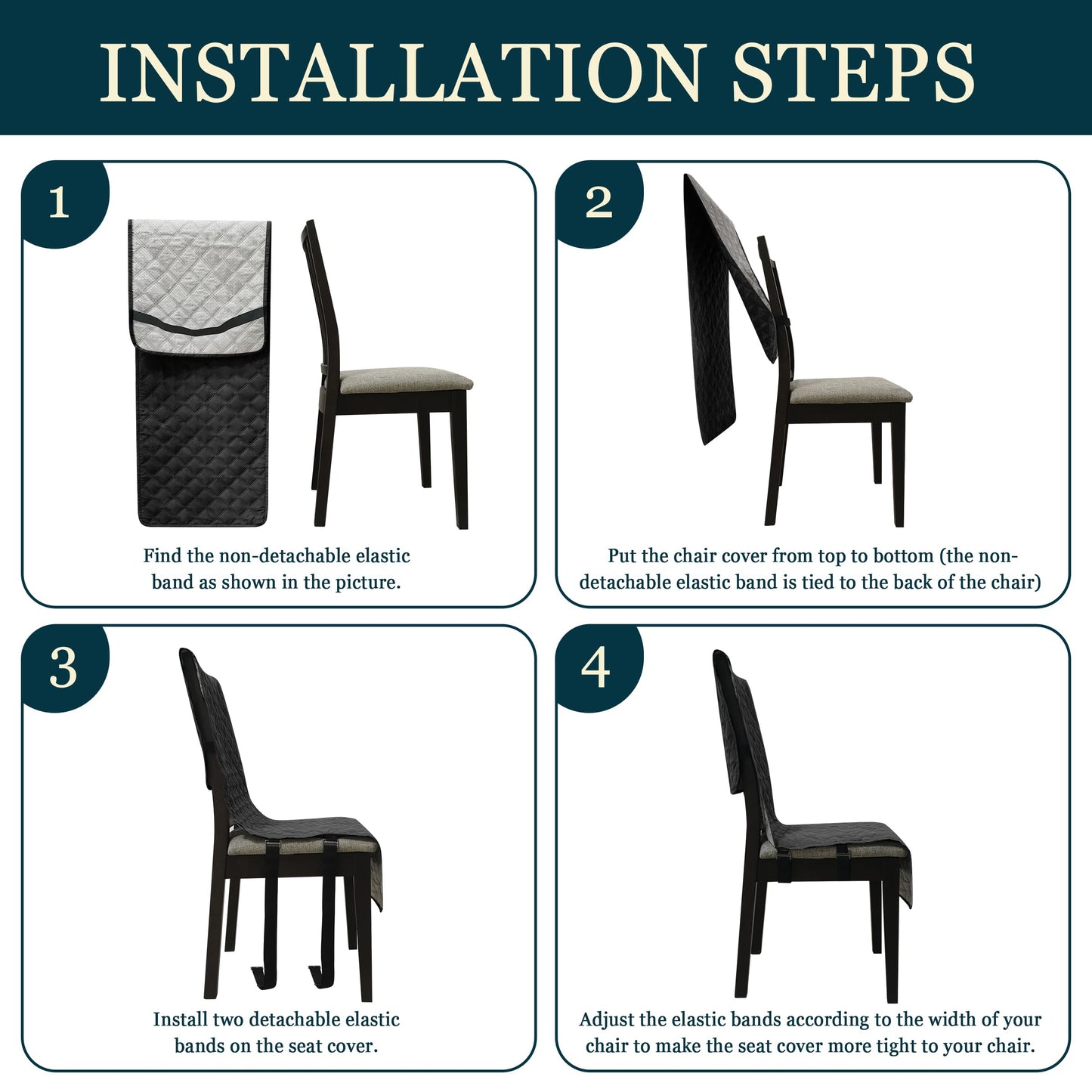 INSTALLATION STEPS

1

Find the non-detachable elastic band as shown in the picture.

2

Put the chair cover from top to bottom (the non-detachable elastic band is tied to the back of the chair)

3

Install two detachable elastic bands on the seat cover.

4

Adjust the elastic bands according to the width of your chair to make the seat cover more tight to your chair.