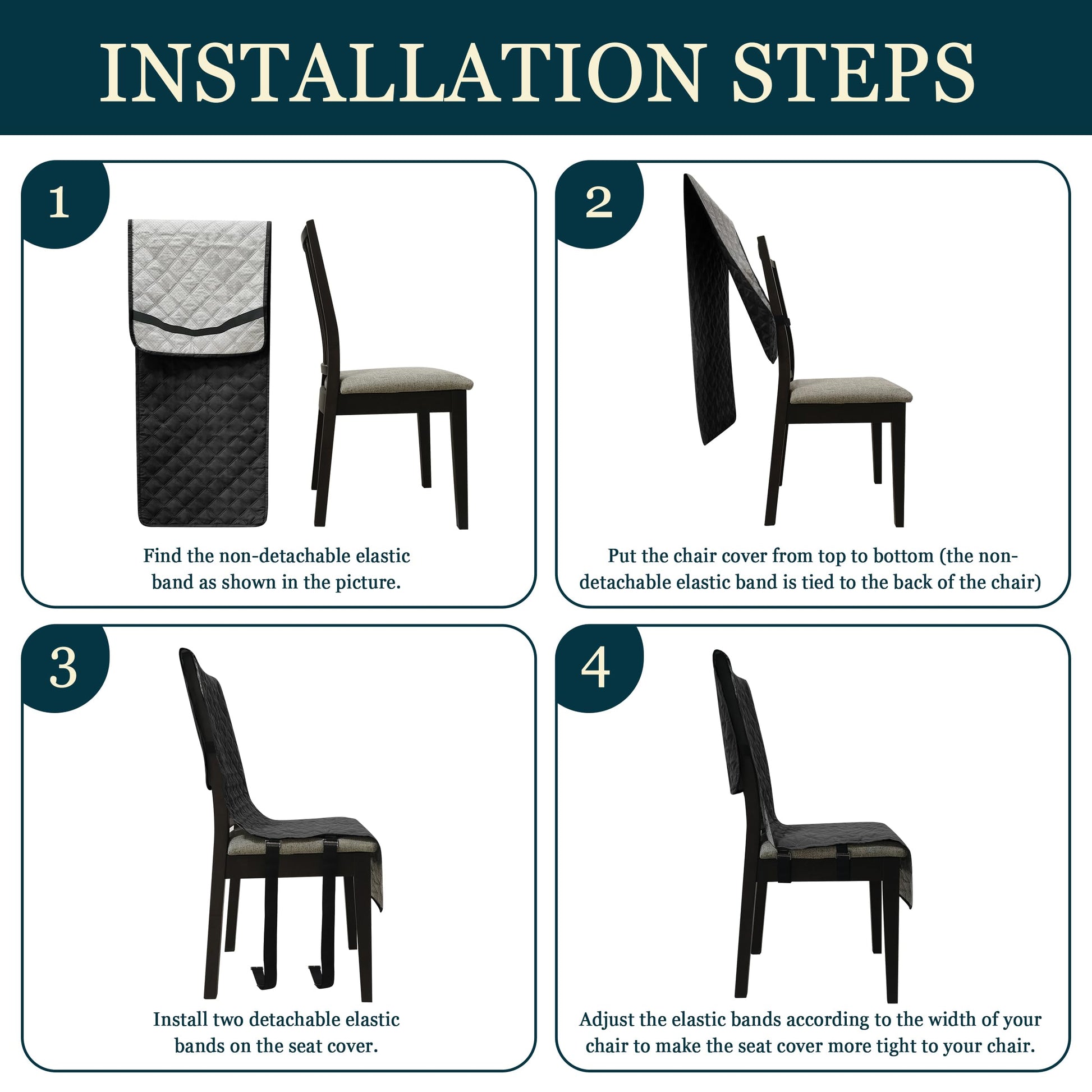 INSTALLATION STEPS

1

Find the non-detachable elastic band as shown in the picture.

2

Put the chair cover from top to bottom (the non-detachable elastic band is tied to the back of the chair)

3

Install two detachable elastic bands on the seat cover.

4

Adjust the elastic bands according to the width of your chair to make the seat cover more tight to your chair.