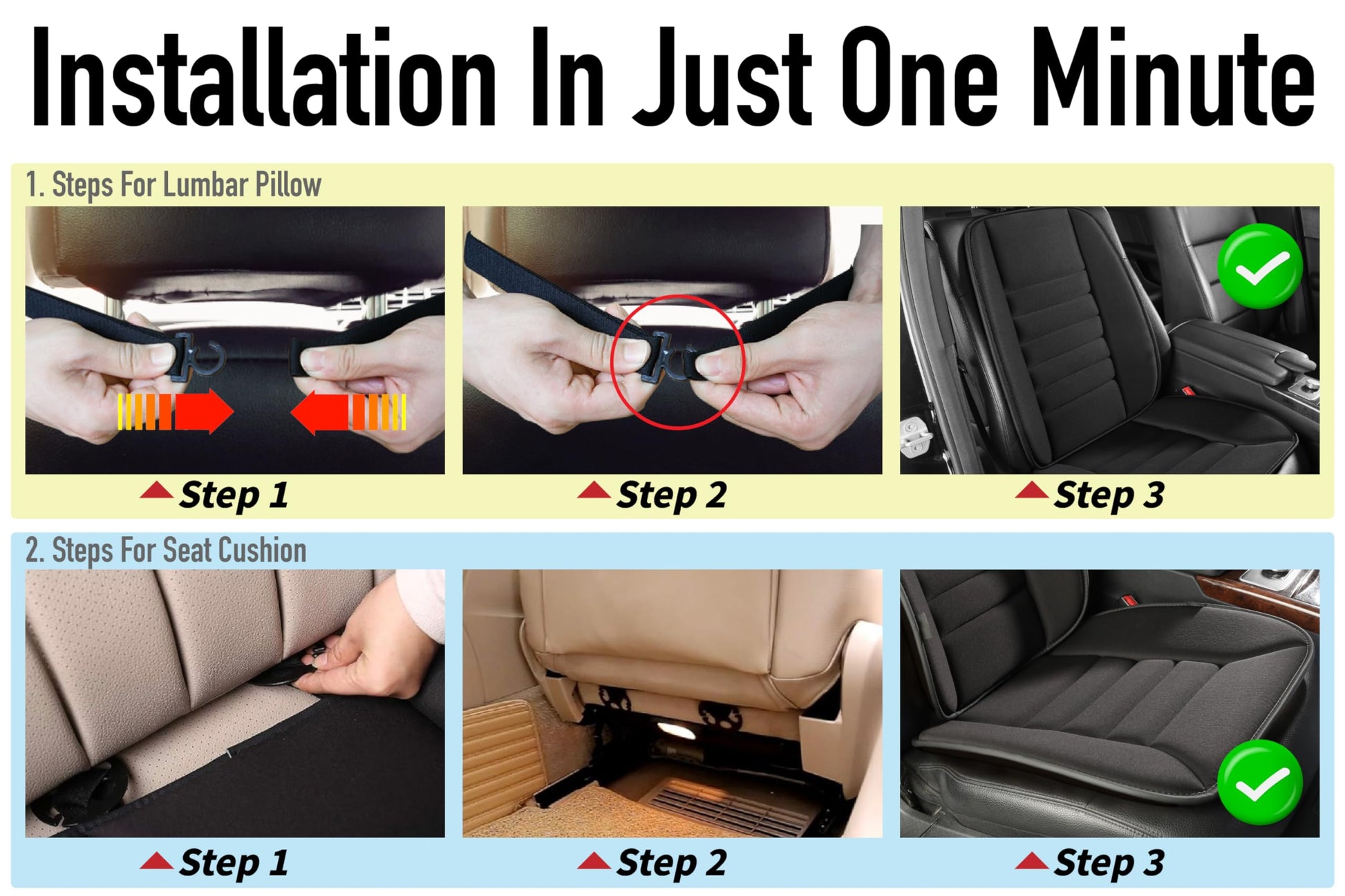 Installation In Just One Minute

1. Steps For Lumbar Pillow

Step 1

Step 2

Step 3

2. Steps For Seat Cushion

Step 1

Step 2

Step 3