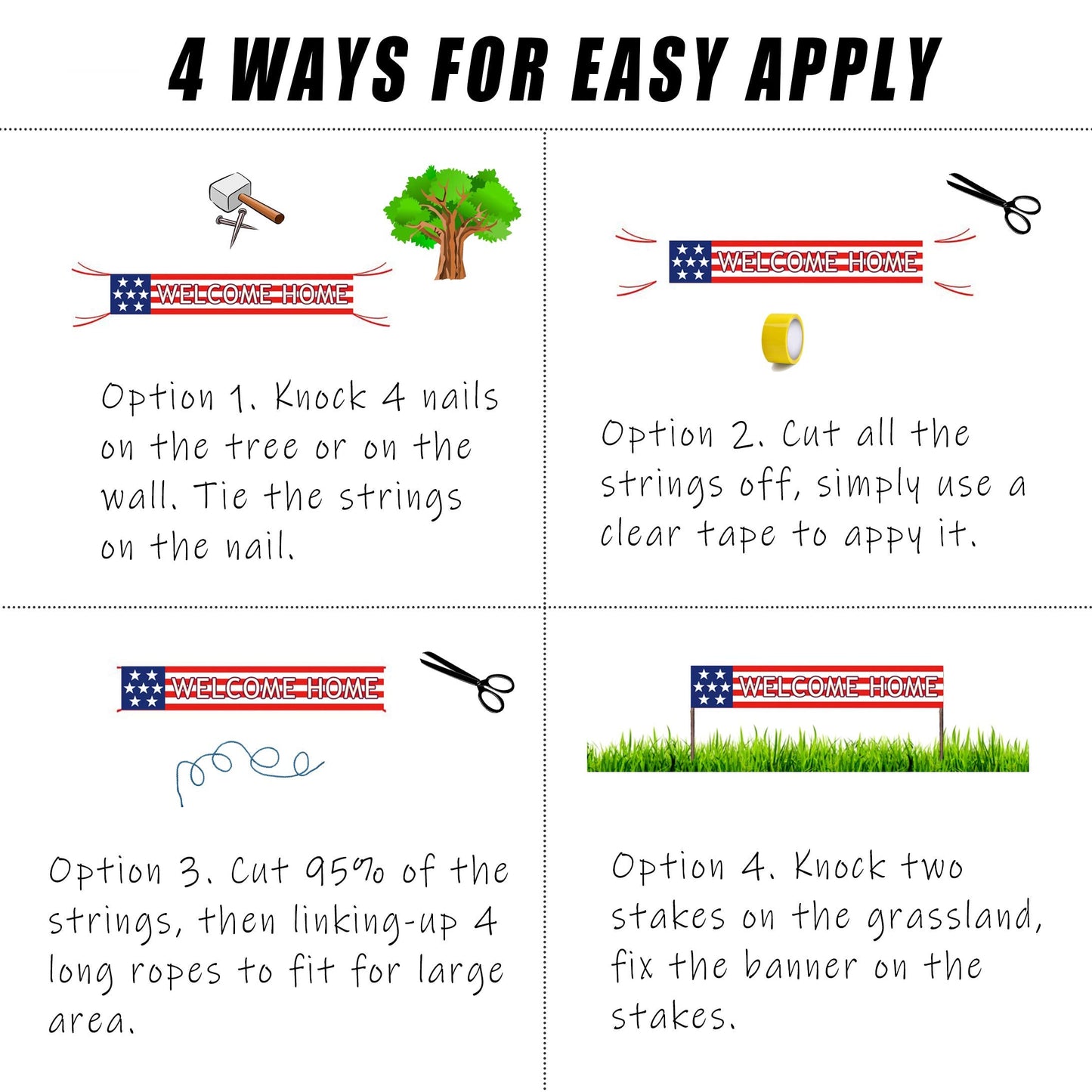 4 WAYS FOR EASY APPLY

WELCOME HOME

Option 1. Knock 4 nails on the tree or on the wall. Tie the strings on the nail.

WELCOME HOME

Option 2. Cut all the strings off, simply use a clear tape to appy it.

WELCOME HOME

Option 3. Cut 95% of the strings, then linking-up 4 long ropes to fit for large area.

WELCOME HOME

Option 4. Knock two stakes on the grassland, fix the banner on the stakes.