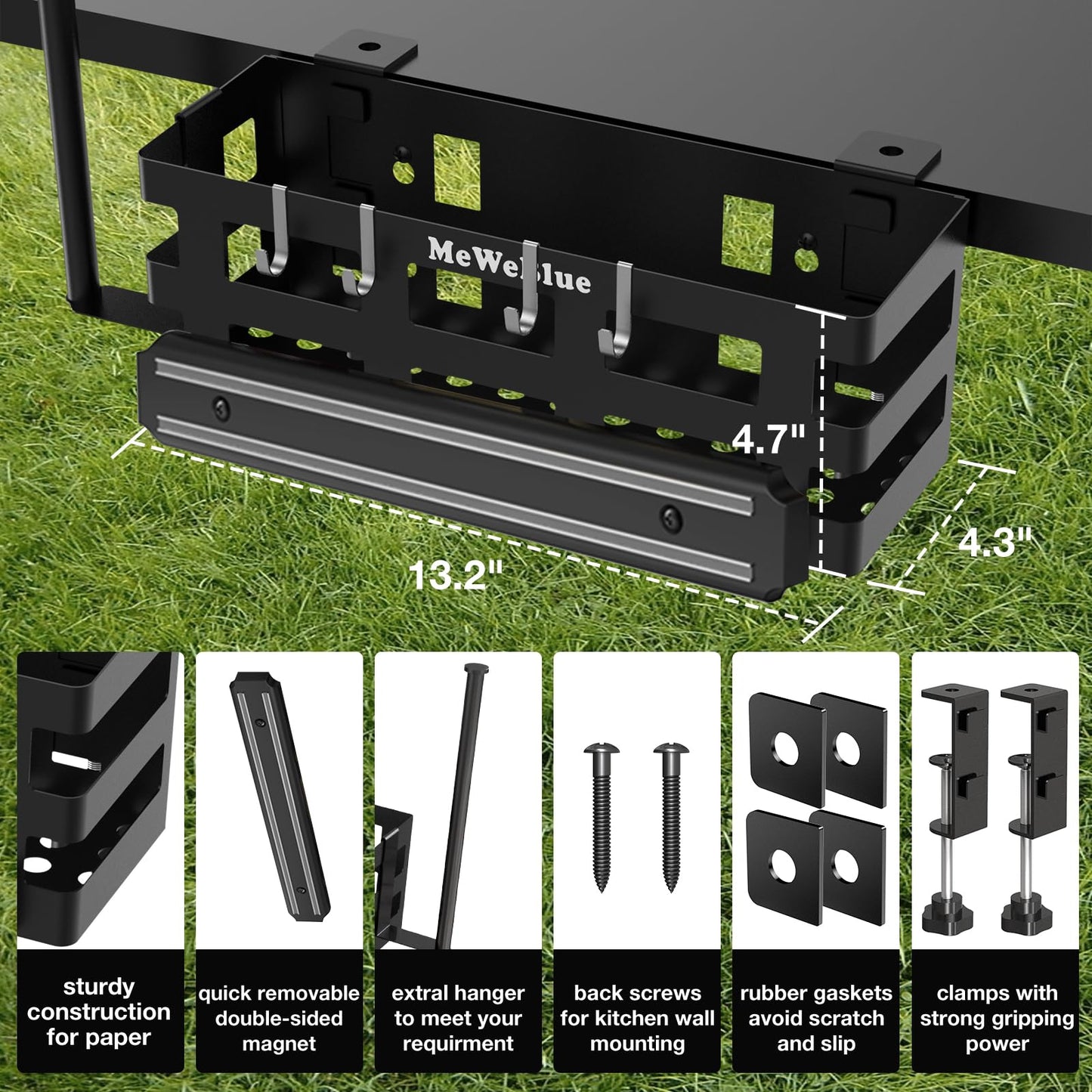 MeWeBlue

4.7"

4.3"

13.2"

sturdy construction for paper

quick removable double-sided magnet

extral hanger to meet your requirment

back screws for kitchen wall mounting

rubber gaskets avoid scratch and slip

clamps with strong gripping power