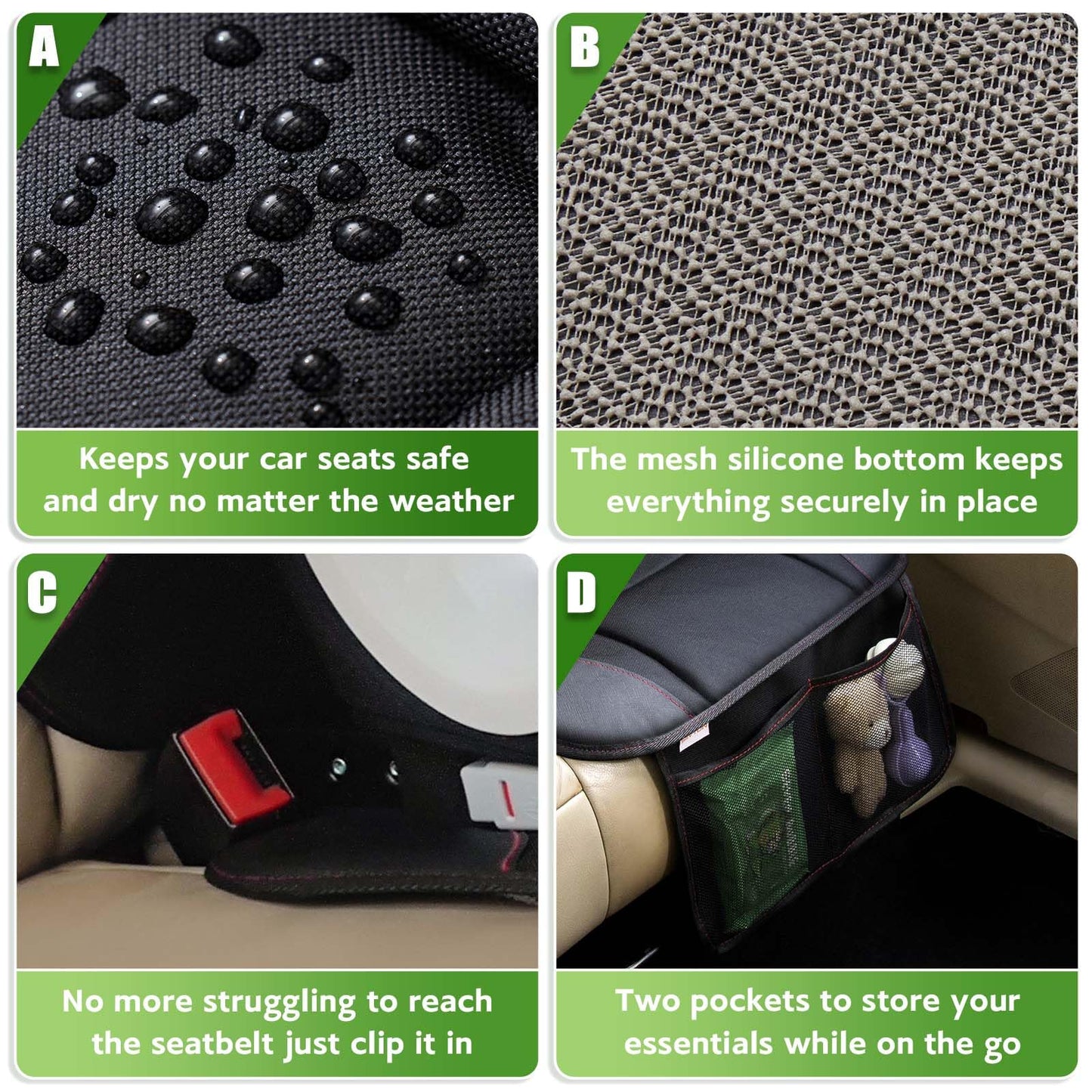 A

Keeps your car seats safe and dry no matter the weather

B

The mesh silicone bottom keeps everything securely in place

C

No more struggling to reach the seatbelt just clip it in

D

Two pockets to store your essentials while on the go