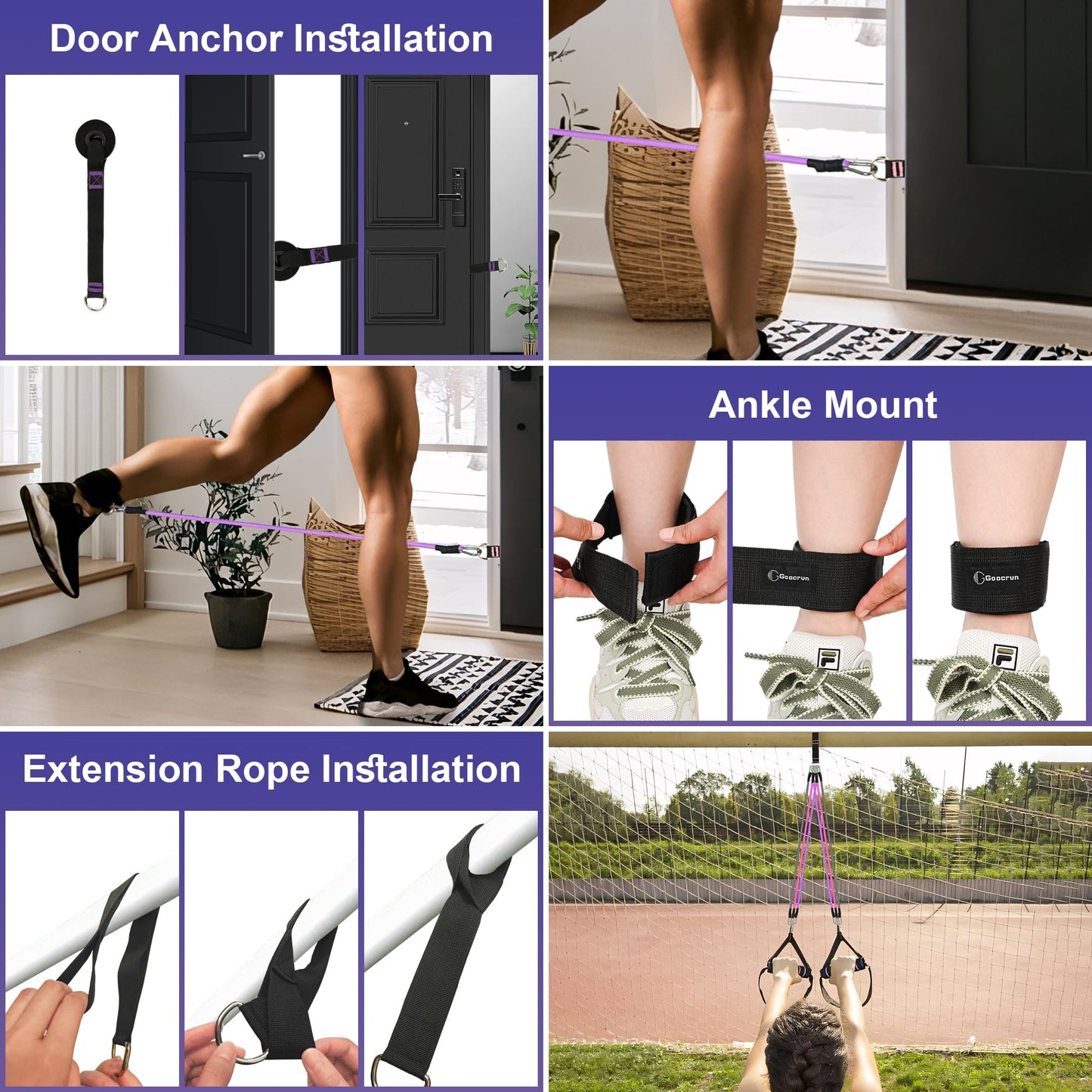 Door Anchor Installation

Ankle Mount

Goocrun

Goocrun

Extension Rope Installation