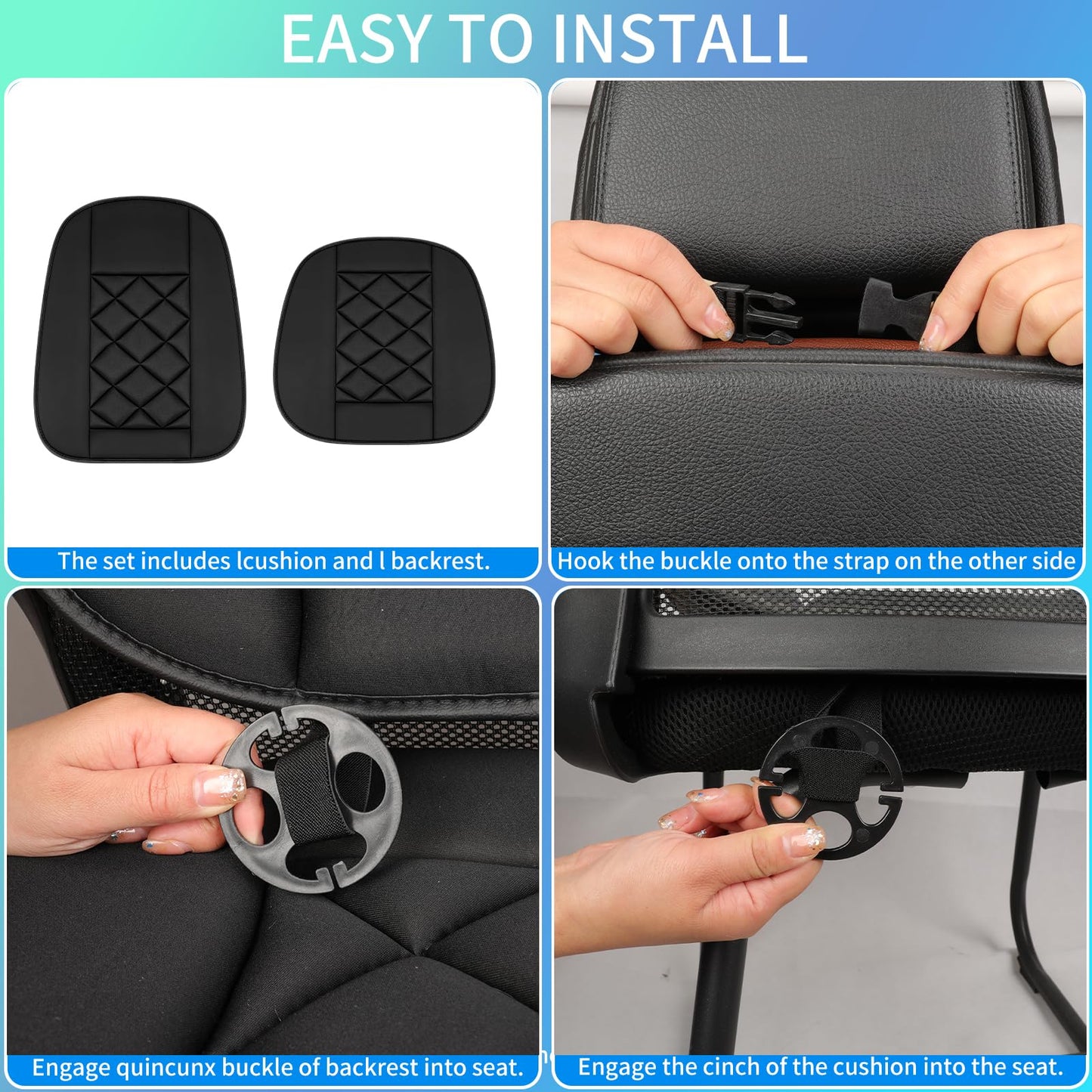 EASY TO INSTALL

The set includes lcushion and l backrest.

Hook the buckle onto the strap on the other side

Engage quincunx buckle of backrest into seat.

Engage the cinch of the cushion into the seat.