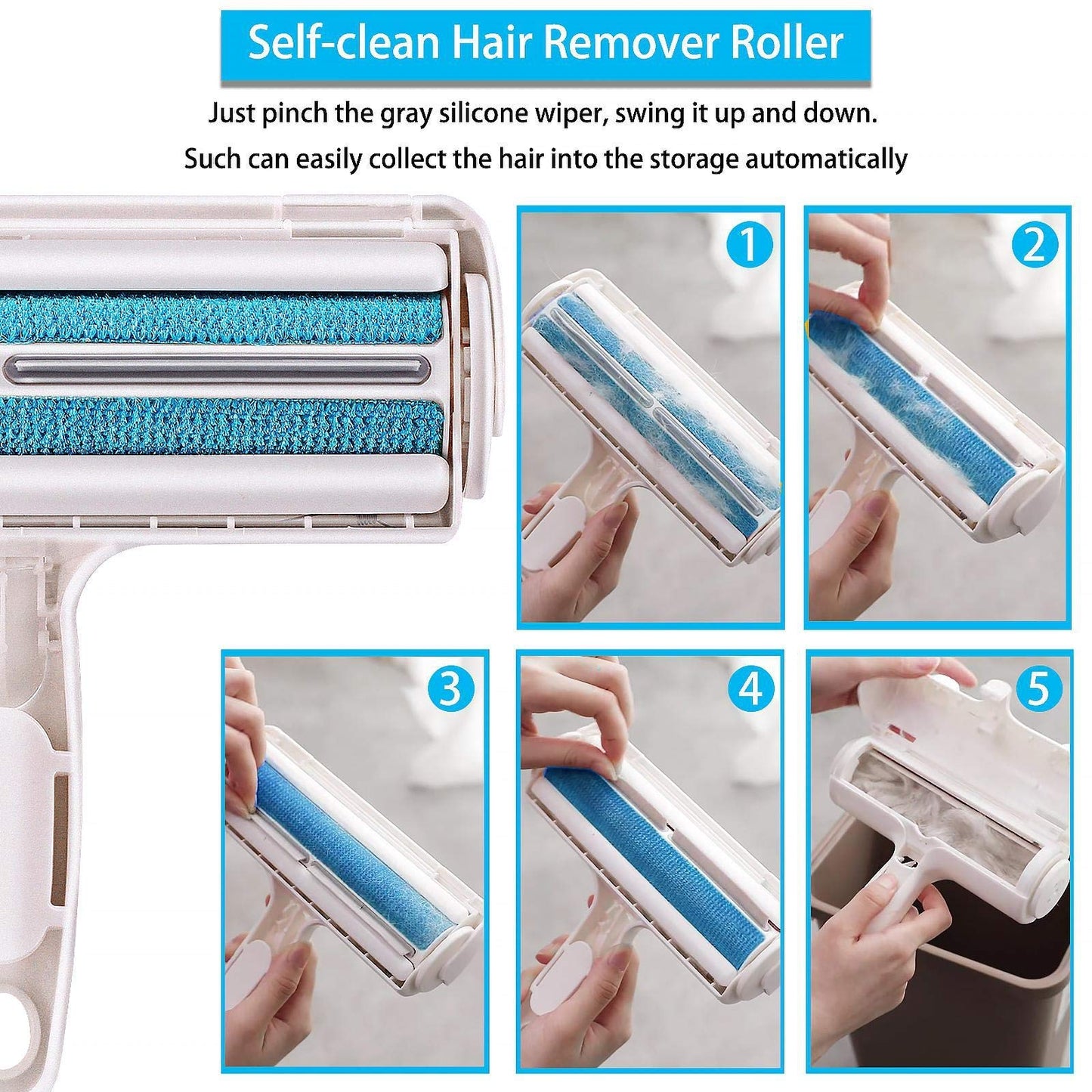 Self-clean Hair Remover Roller

Just pinch the gray silicone wiper, swing it up and down.

Such can easily collect the hair into the storage automatically

1

2

3

4

5