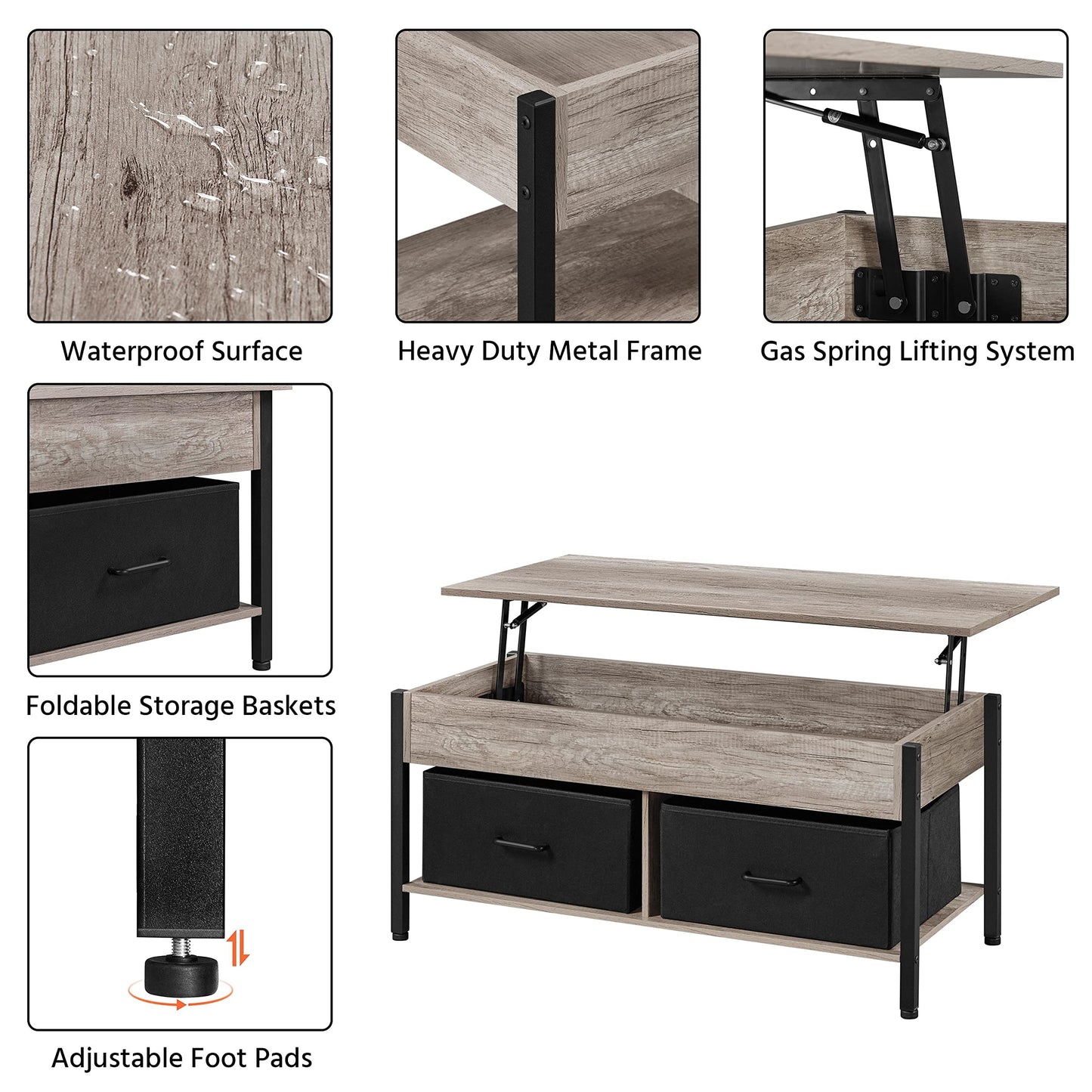 Waterproof Surface

Heavy Duty Metal Frame

Gas Spring Lifting System

Foldable Storage Baskets

Adjustable Foot Pads