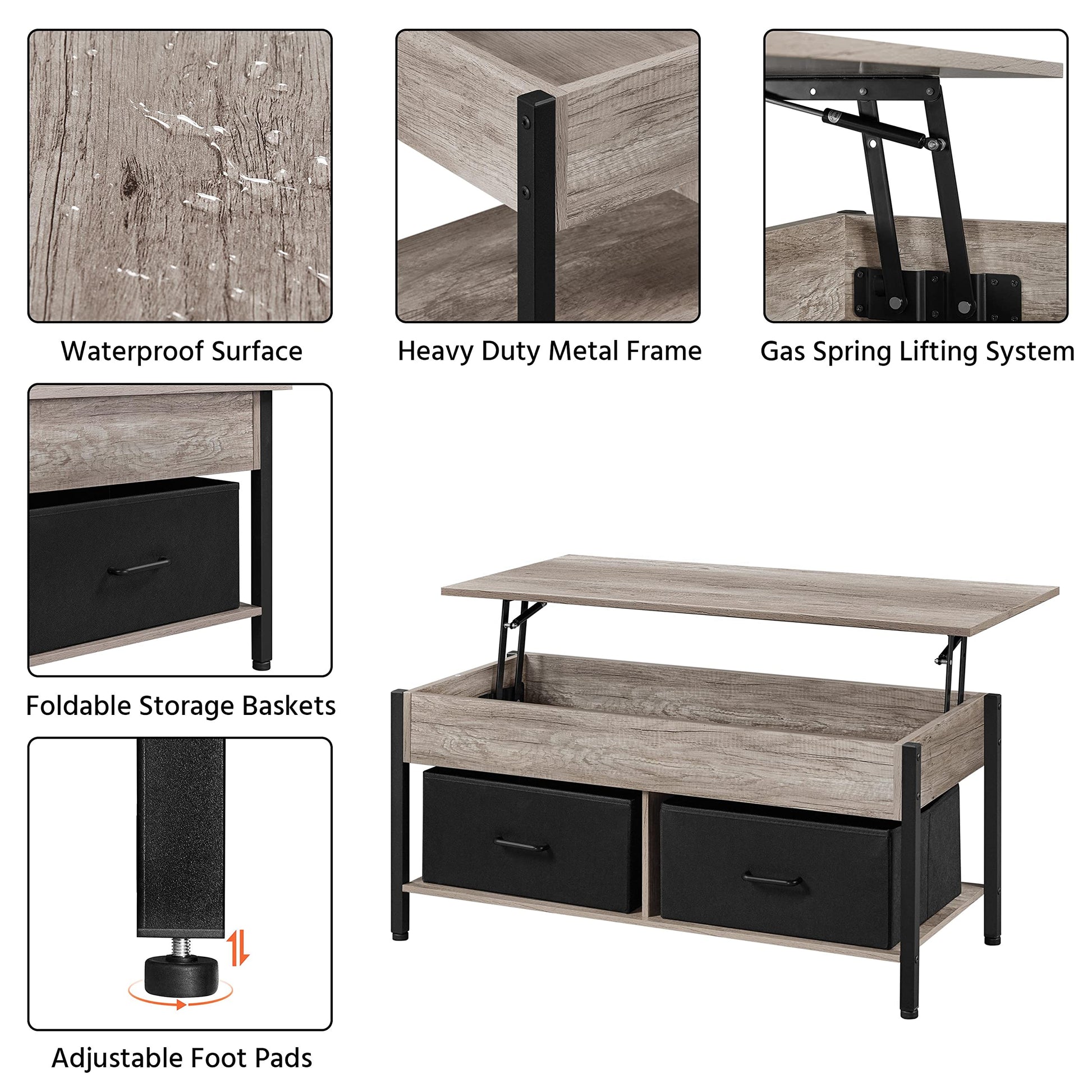 Waterproof Surface

Heavy Duty Metal Frame

Gas Spring Lifting System

Foldable Storage Baskets

Adjustable Foot Pads