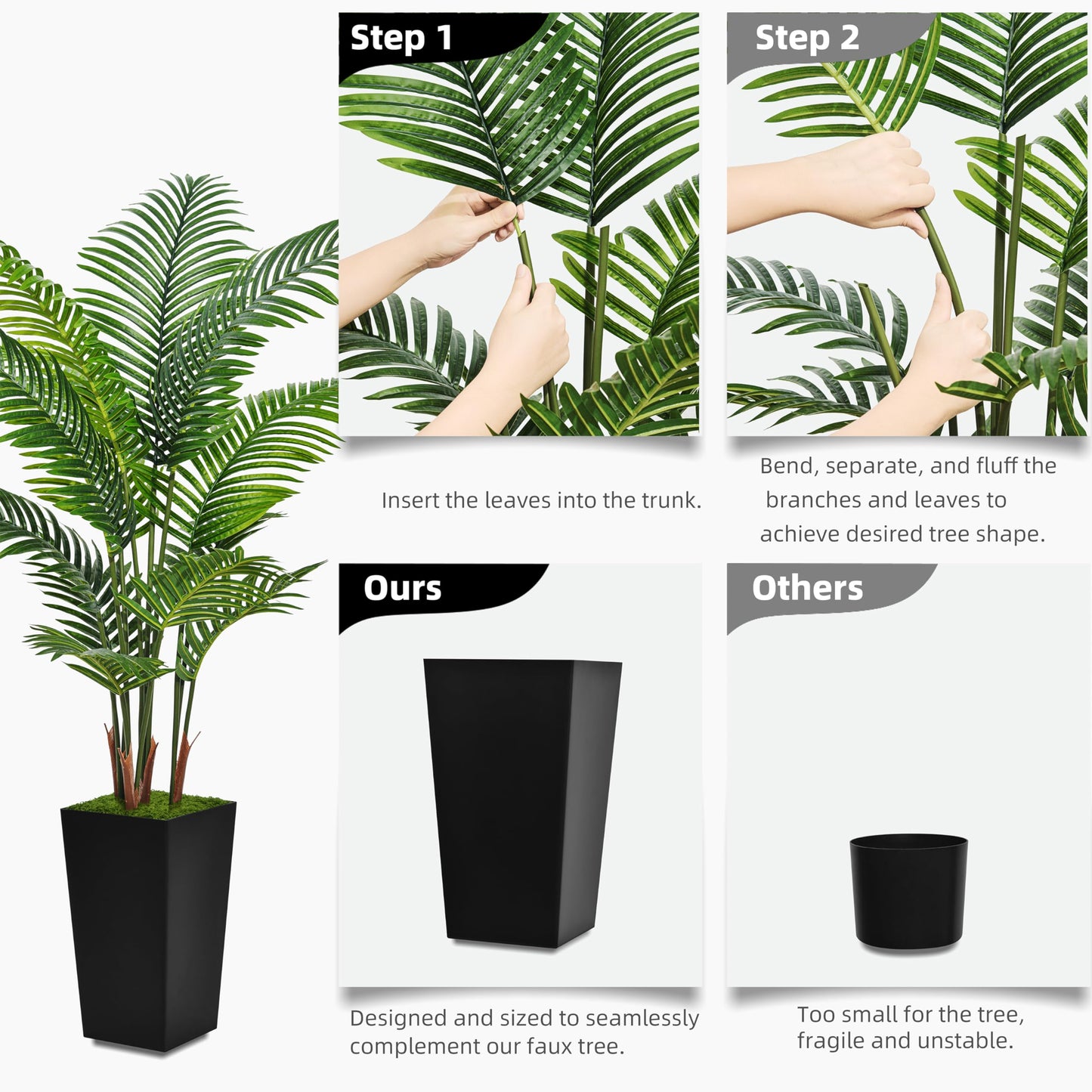 Step 1

Insert the leaves into the trunk.

Step 2

Bend, separate, and fluff the branches and leaves to achieve desired tree shape.

Ours

Designed and sized to seamlessly complement our faux tree.

Others

Too small for the tree, fragile and unstable.