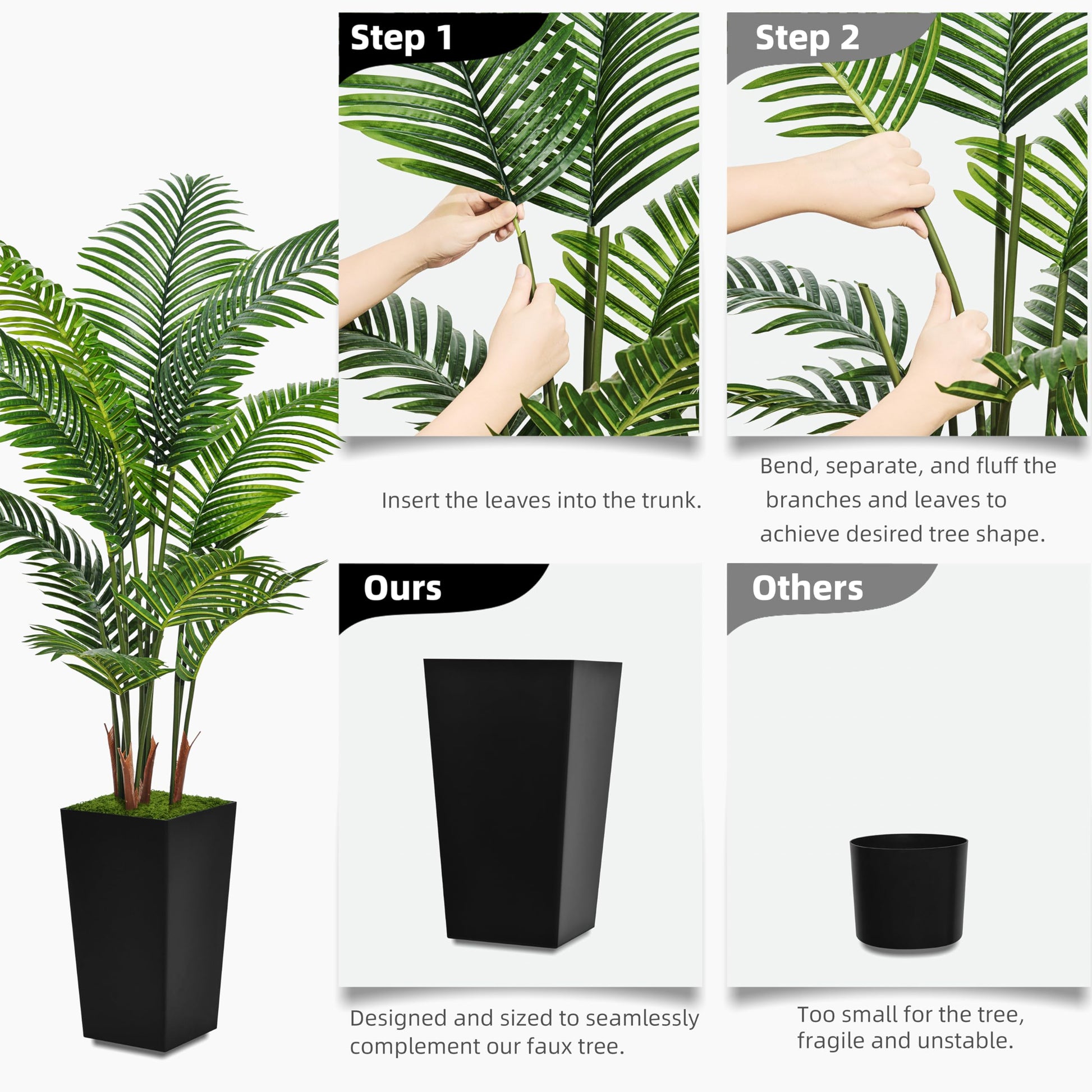 Step 1

Insert the leaves into the trunk.

Step 2

Bend, separate, and fluff the branches and leaves to achieve desired tree shape.

Ours

Designed and sized to seamlessly complement our faux tree.

Others

Too small for the tree, fragile and unstable.