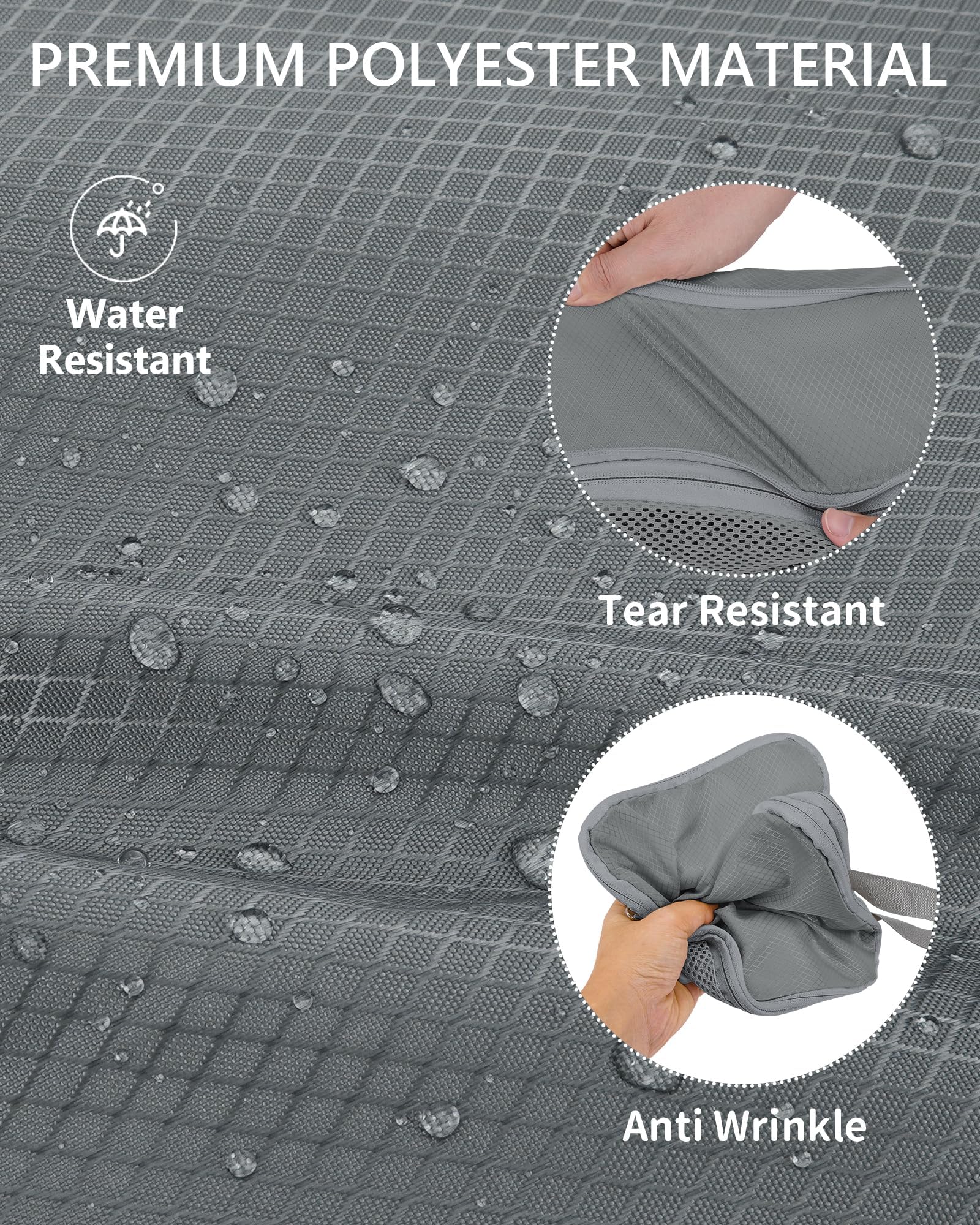 PREMIUM POLYESTER MATERIAL

Water Resistant

Tear Resistant

Anti Wrinkle