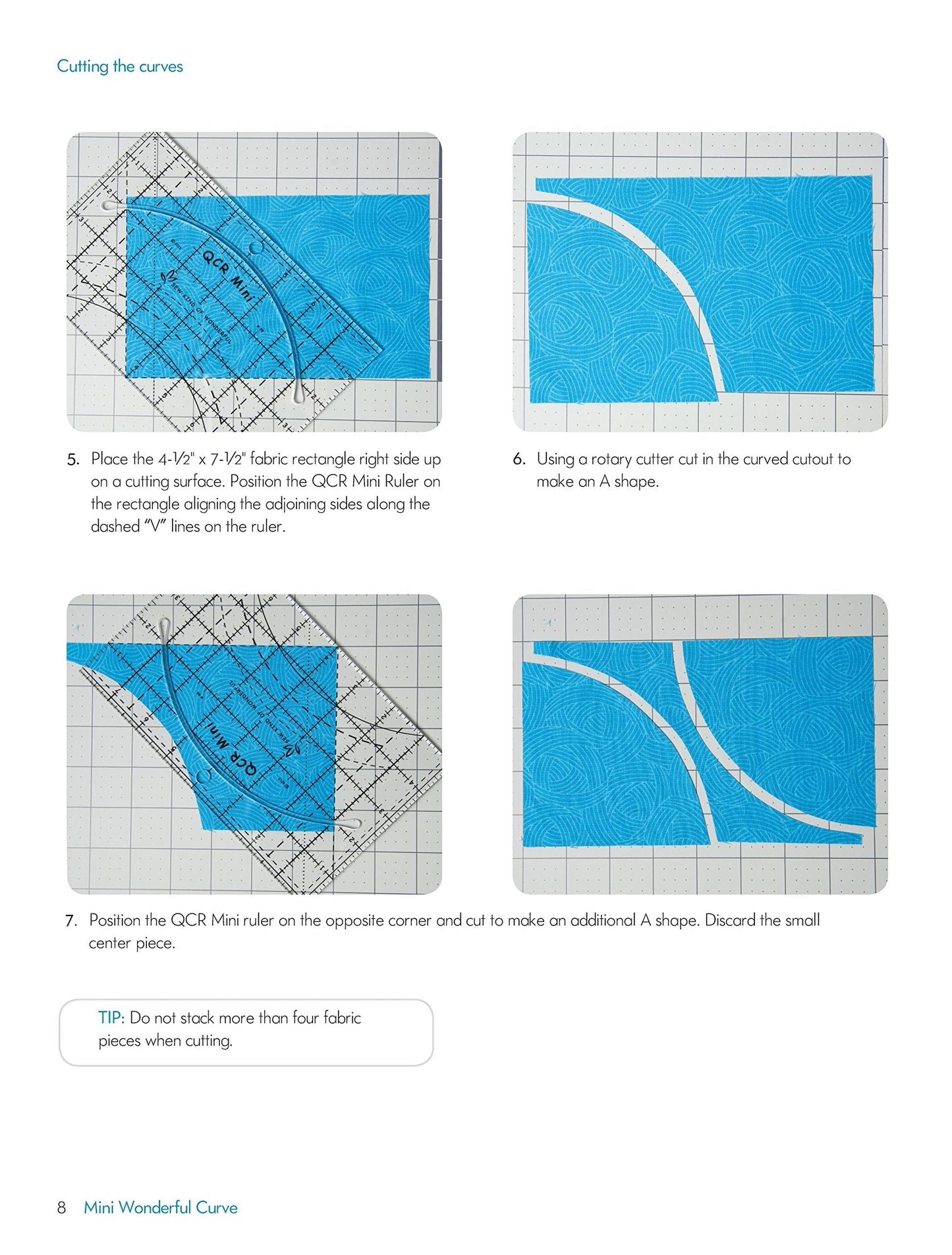 Cutting the curves

QCR Mini
SEW KIND OF WONDERFUL

5. Place the 4-½" x 7-½" fabric rectangle right side up on a cutting surface. Position the QCR Mini Ruler on the rectangle aligning the adjoining sides along the dashed "V" lines on the ruler.

6. Using a rotary cutter cut in the curved cutout to make an A shape.

QCR Mini
SEW KIND OF WONDERFUL

7. Position the QCR Mini ruler on the opposite corner and cut to make an additional A shape. Discard the small center piece.

TIP: Do not stack more than four fabric pieces when cutting.

8 Mini Wonderful Curve