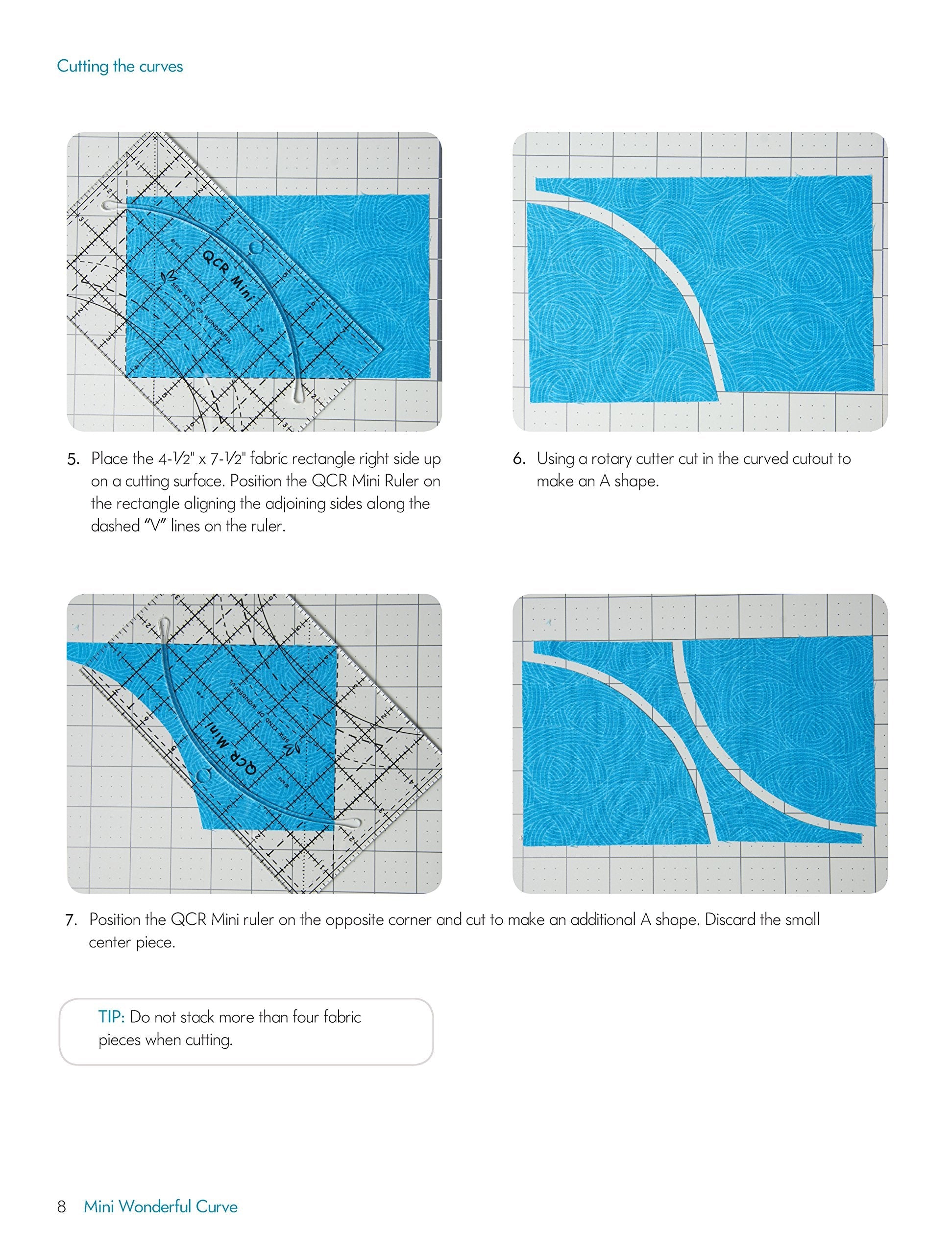 Cutting the curves

QCR Mini

SEW KIND OF WONDERFUL

5. Place the 4-½" x 7-½" fabric rectangle right side up on a cutting surface. Position the QCR Mini Ruler on the rectangle aligning the adjoining sides along the dashed "V" lines on the ruler.

6. Using a rotary cutter cut in the curved cutout to make an A shape.

QCR Mini

SEW KIND OF WONDERFUL

7. Position the QCR Mini ruler on the opposite corner and cut to make an additional A shape. Discard the small center piece.

TIP: Do not stack more than four fabric pieces when cutting.

8 Mini Wonderful Curve