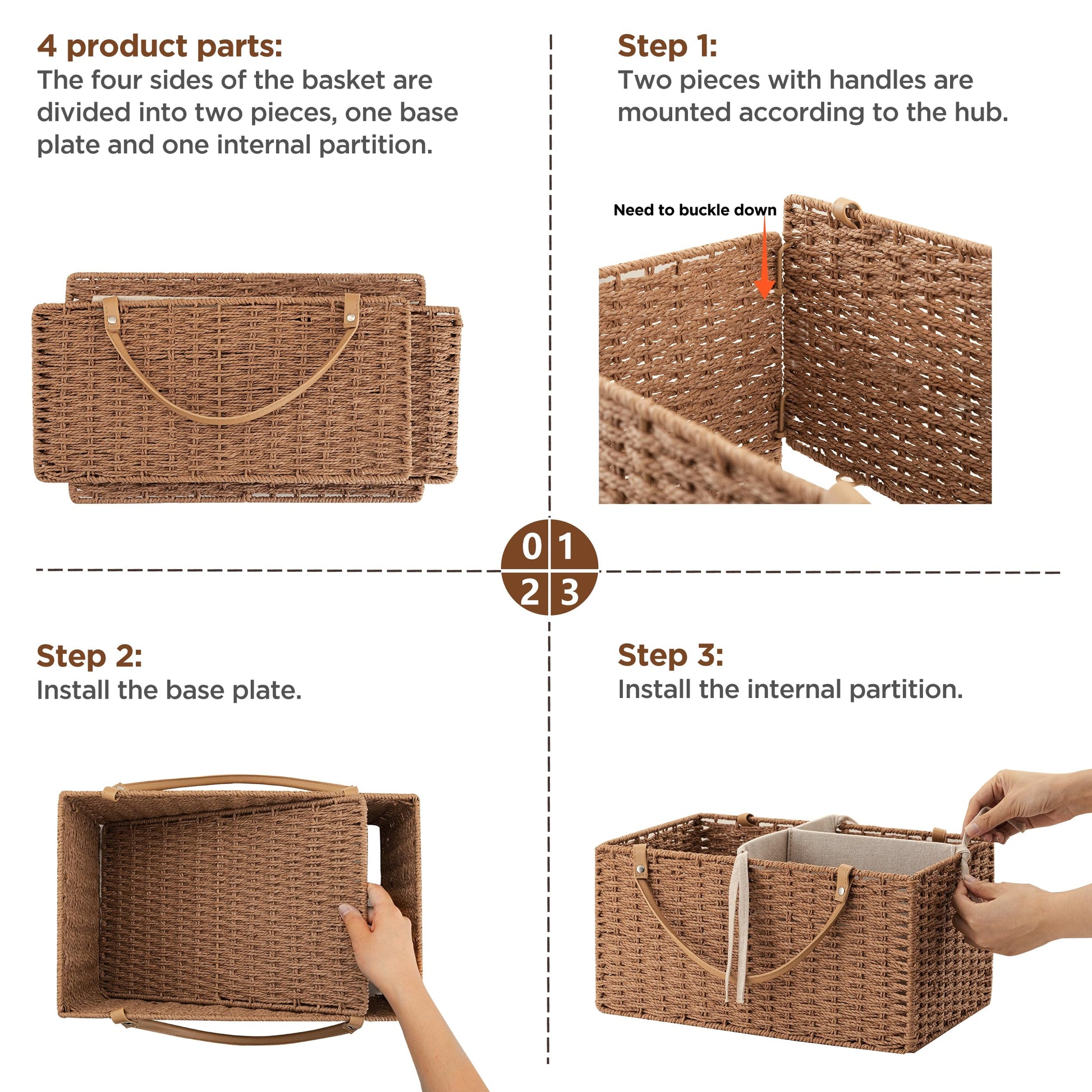 4 product parts:
The four sides of the basket are divided into two pieces, one base plate and one internal partition.

Step 1:
Two pieces with handles are mounted according to the hub.

Need to buckle down

0 1
2 3

Step 2:
Install the base plate.

Step 3:
Install the internal partition.