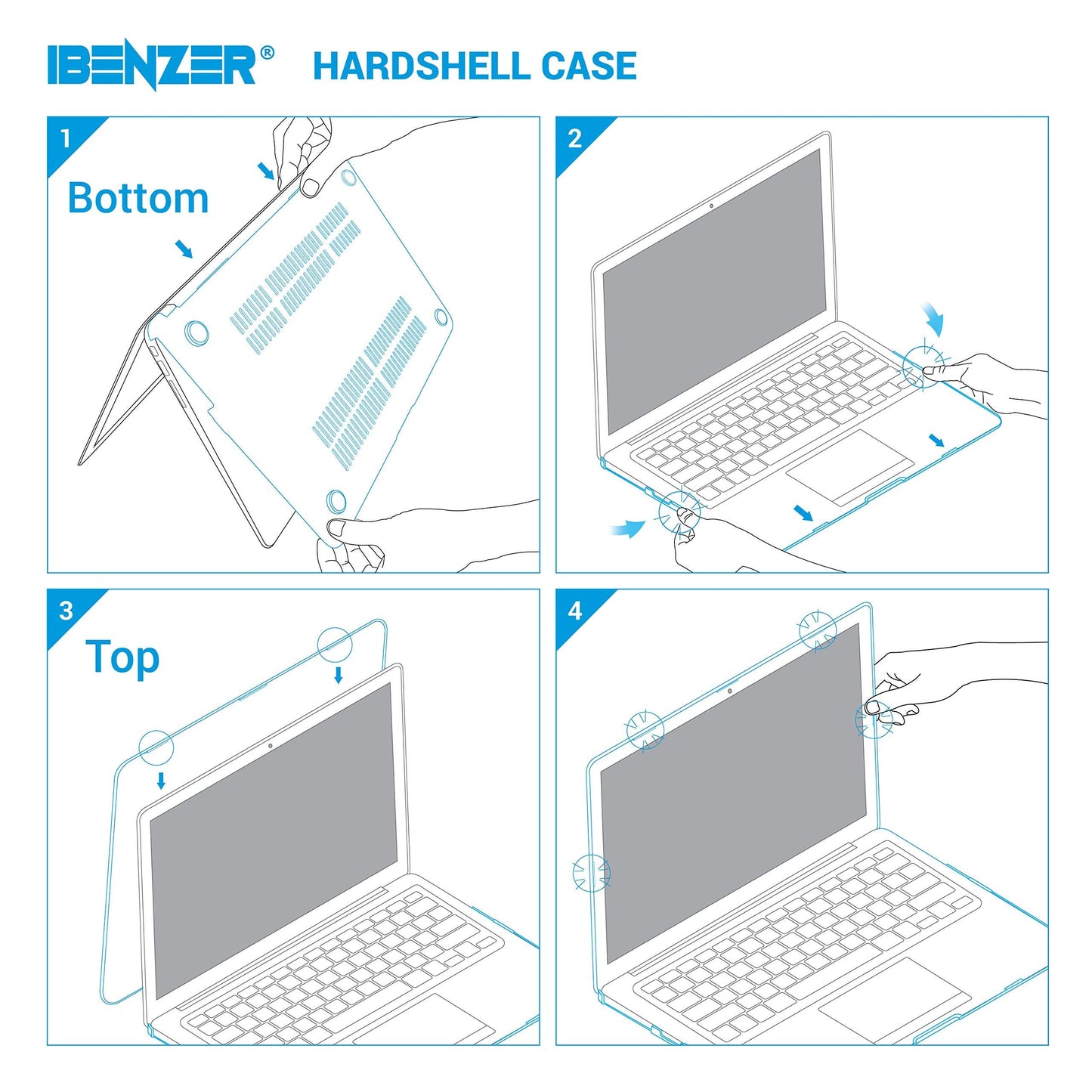 IBENZER® HARDSHELL CASE

1

Bottom

2

3

Top

4