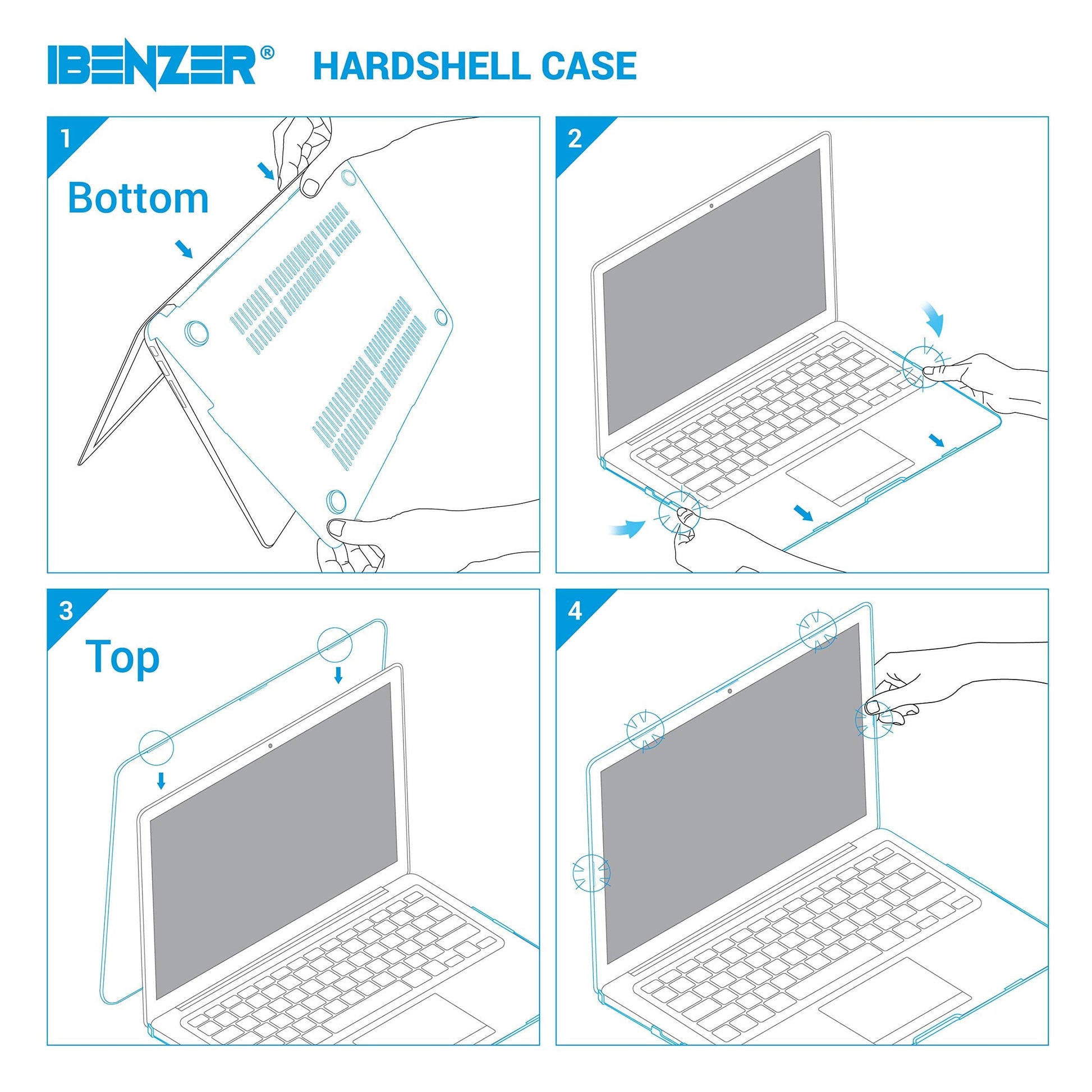 IBENZER® HARDSHELL CASE

1

Bottom

2

3

Top

4