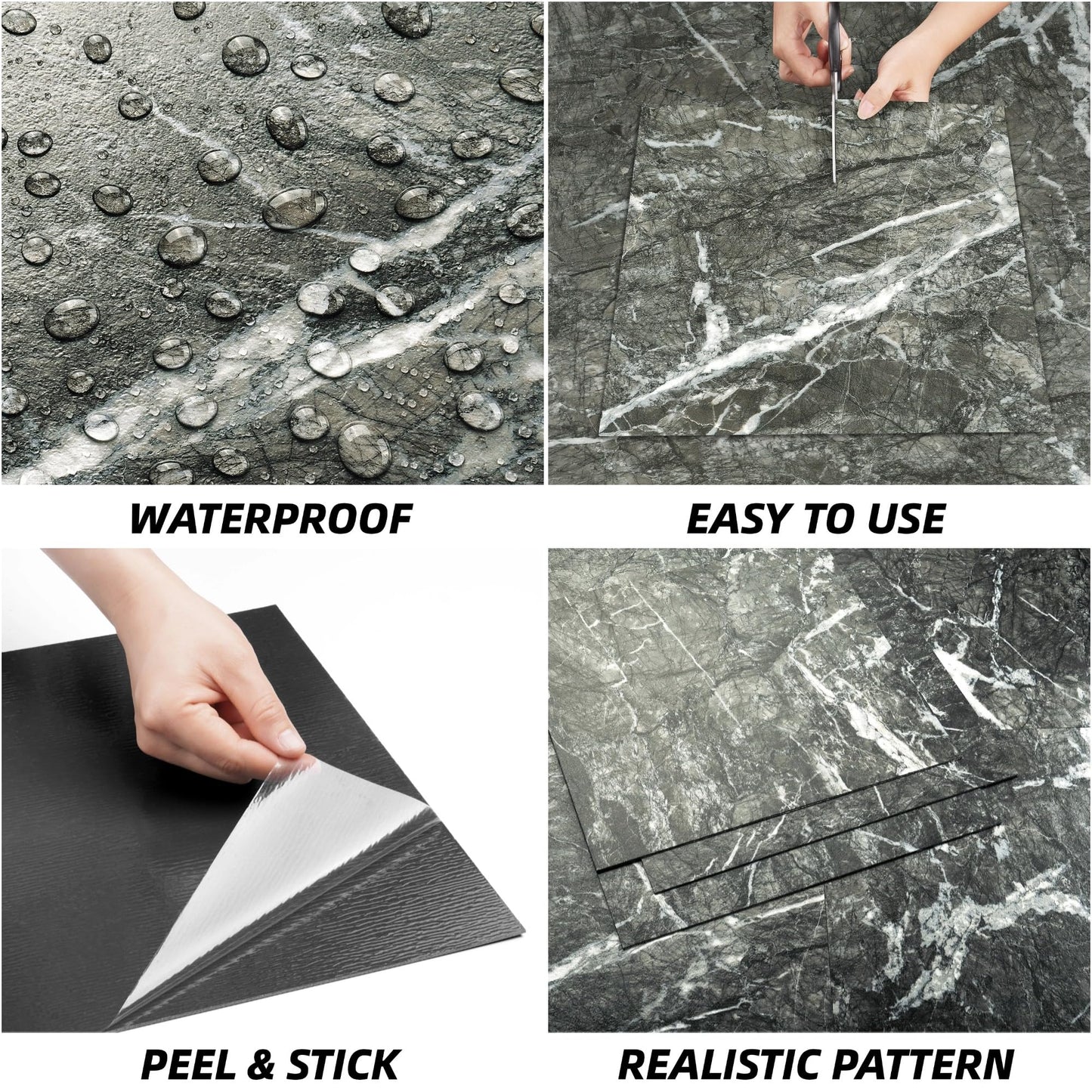 WATERPROOF

EASY TO USE

PEEL & STICK

REALISTIC PATTERN