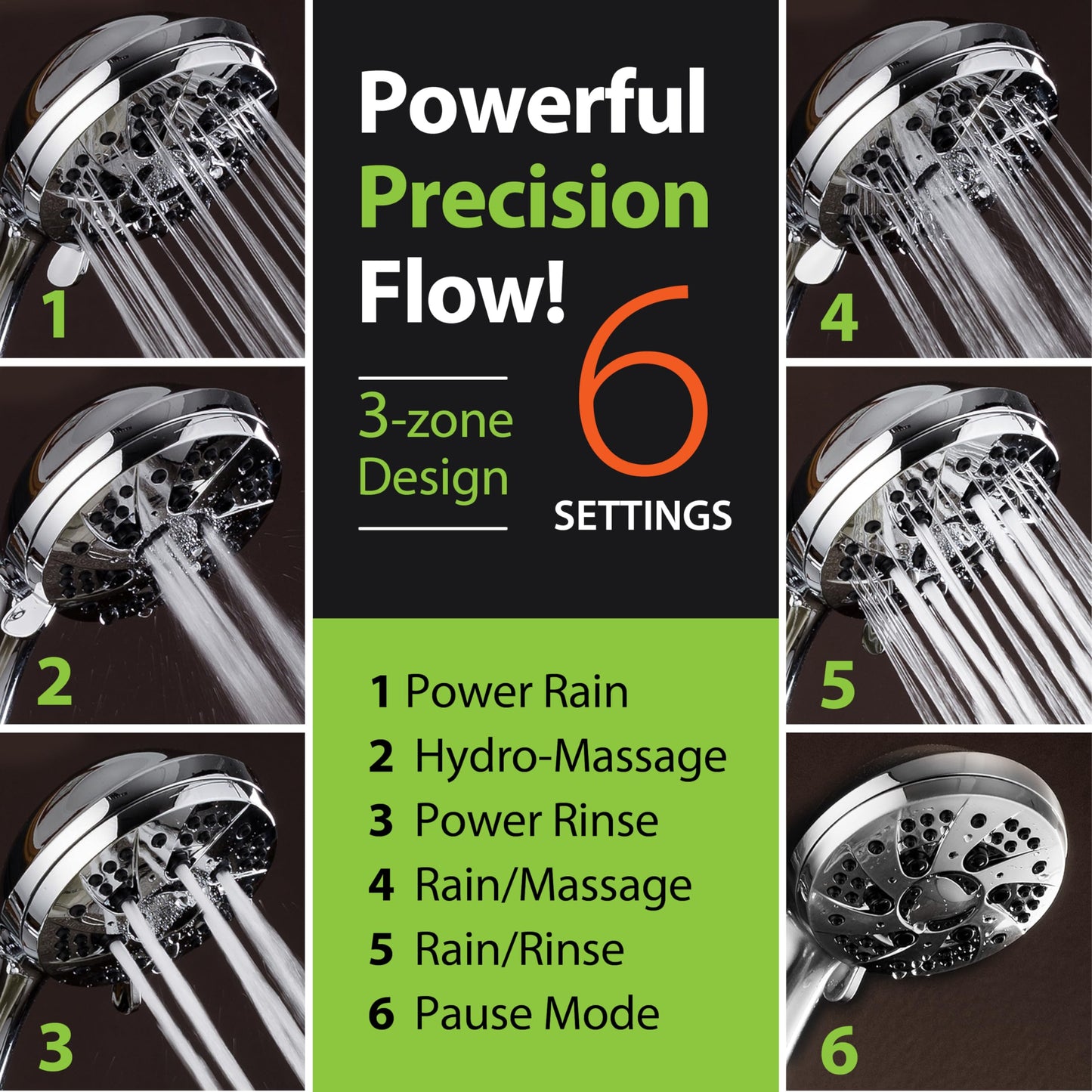 1

2

3

Powerful Precision Flow!

3-zone Design

6 SETTINGS

1 Power Rain
2 Hydro-Massage
3 Power Rinse
4 Rain/Massage
5 Rain/Rinse
6 Pause Mode

4

5

6